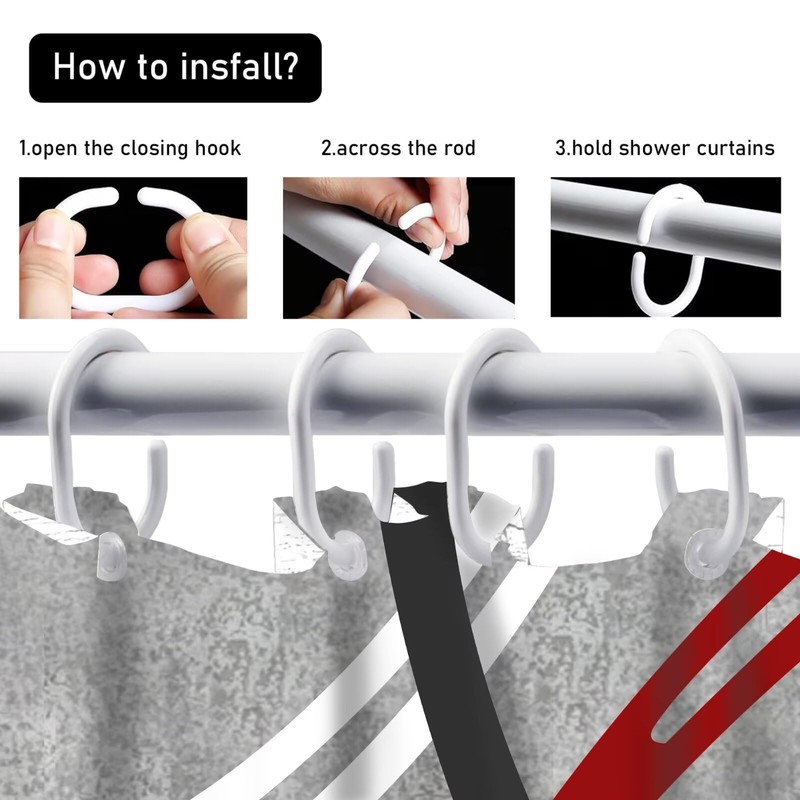 How to insfall?

1.open the closing hook

2.across the rod

3.hold shower curtains