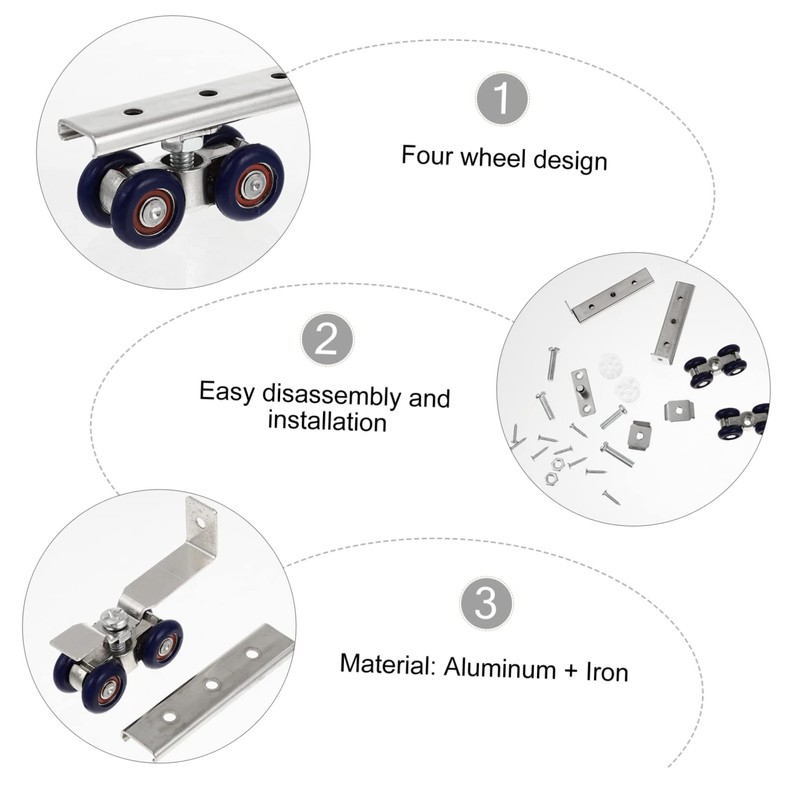 1

Four wheel design

2

Easy disassembly and installation

3

Material: Aluminum + Iron