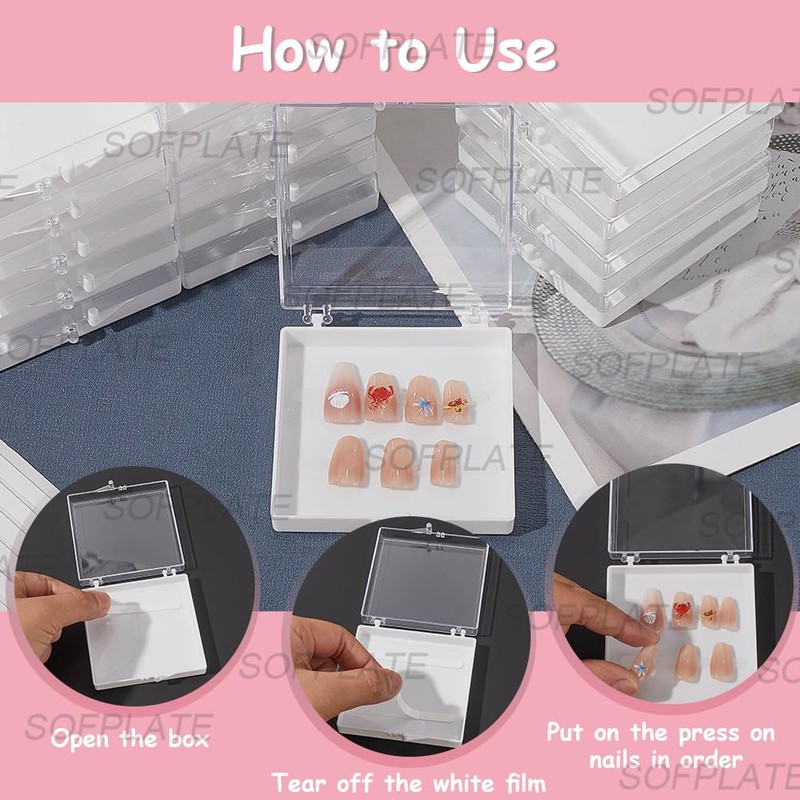 How to Use

SOFPLATE

Open the box

Tear off the white film

Put on the press on nails in order