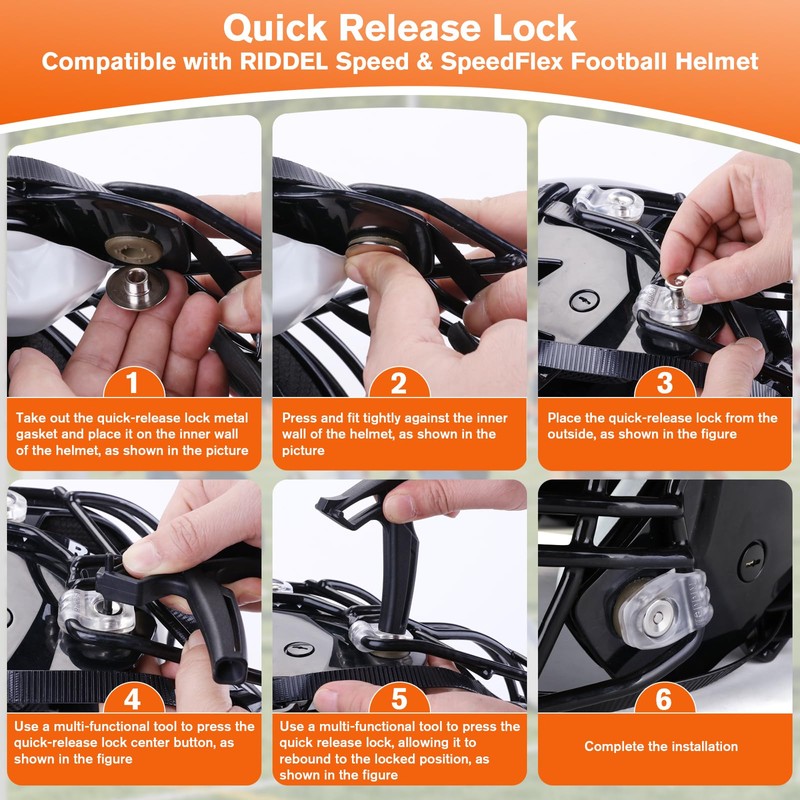 Quick Release Lock
Compatible with RIDDEL Speed & SpeedFlex Football Helmet

1
Take out the quick-release lock metal gasket and place it on the inner wall of the helmet, as shown in the picture

2
Press and fit tightly against the inner wall of the helmet, as shown in the picture

3
Place the quick-release lock from the outside, as shown in the figure

4
Use a multi-functional tool to press the quick-release lock center button, as shown in the figure

5
Use a multi-functional tool to press the quick release lock, allowing it to rebound to the locked position, as shown in the figure

6
Complete the installation