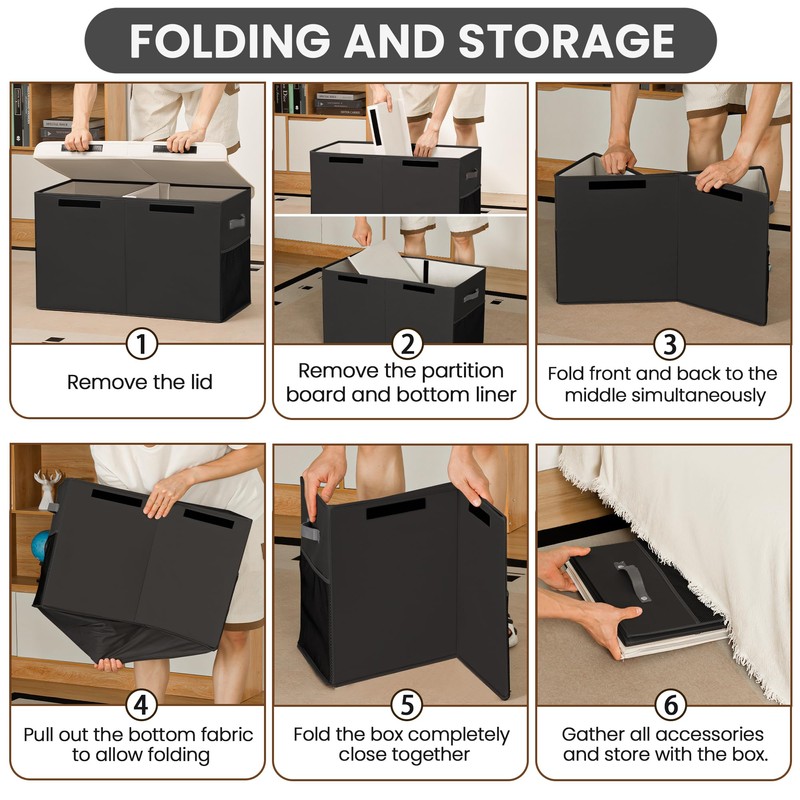 FOLDING AND STORAGE

1
Remove the lid

2
Remove the partition board and bottom liner

3
Fold front and back to the middle simultaneously

4
Pull out the bottom fabric to allow folding

5
Fold the box completely close together

6
Gather all accessories and store with the box.