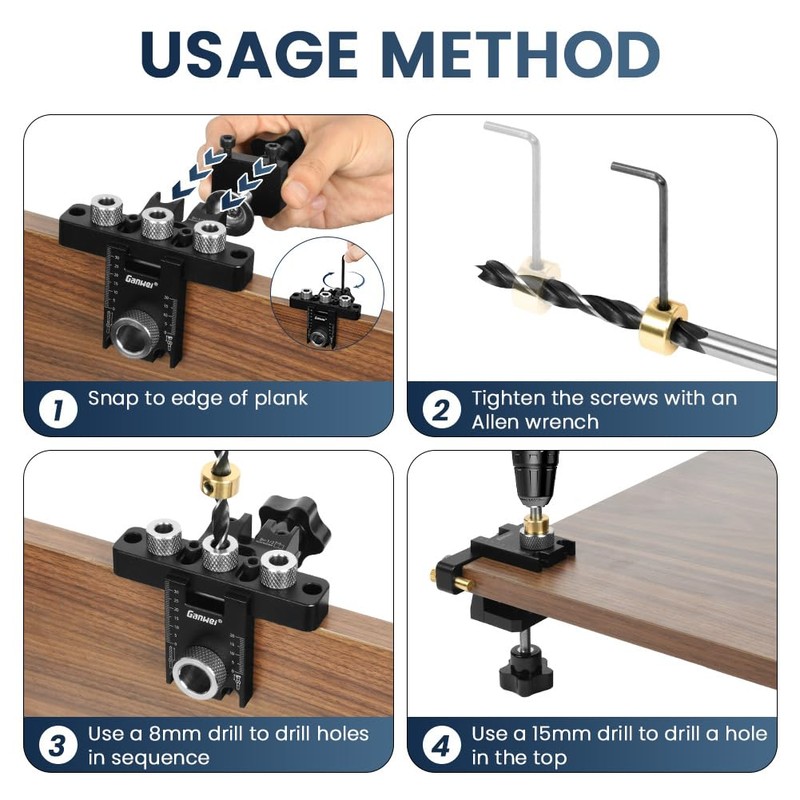 USAGE METHOD

Ganwei

1 Snap to edge of plank

2 Tighten the screws with an Allen wrench

Ganwei

3 Use a 8mm drill to drill holes in sequence

4 Use a 15mm drill to drill a hole in the top