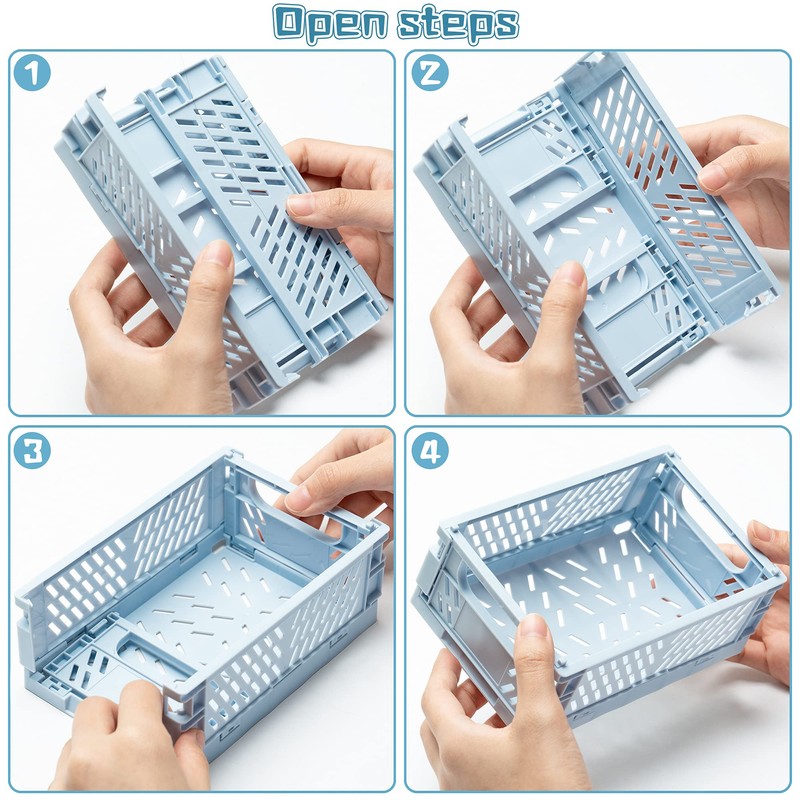 Open steps

1

2

3

4