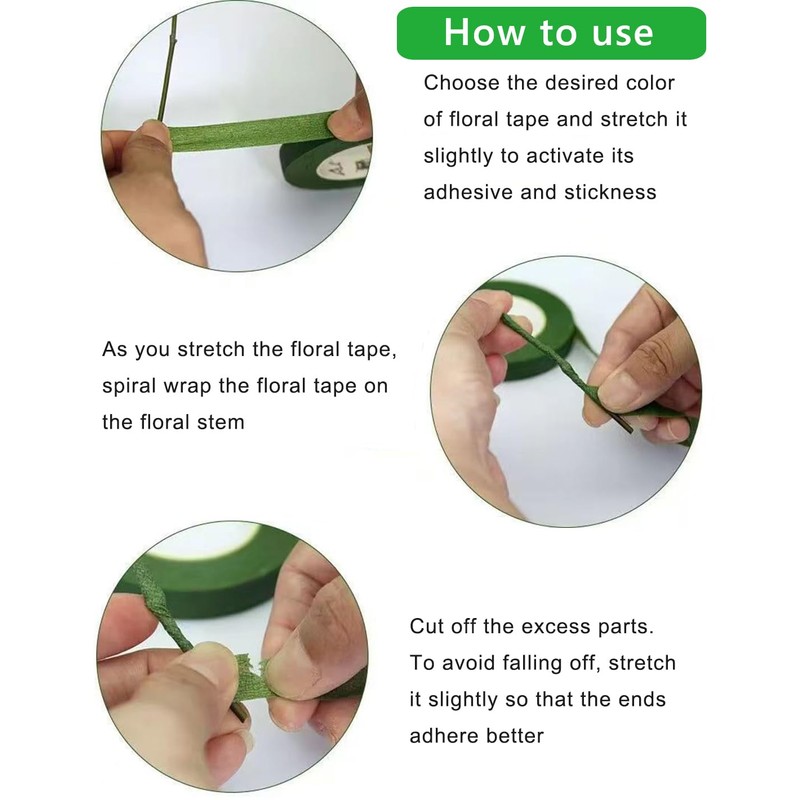 How to use

Choose the desired color of floral tape and stretch it slightly to activate its adhesive and stickness

As you stretch the floral tape, spiral wrap the floral tape on the floral stem

Cut off the excess parts. To avoid falling off, stretch it slightly so that the ends adhere better