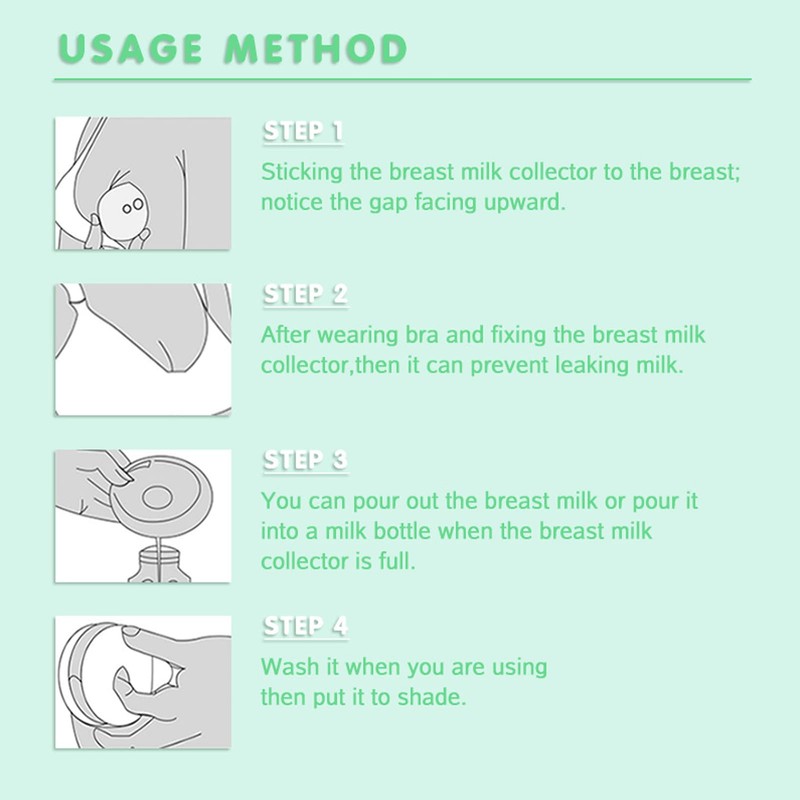 USAGE METHOD

STEP 1
Sticking the breast milk collector to the breast; notice the gap facing upward.

STEP 2
After wearing bra and fixing the breast milk collector,then it can prevent leaking milk.

STEP 3
You can pour out the breast milk or pour it into a milk bottle when the breast milk collector is full.

STEP 4
Wash it when you are using then put it to shade.