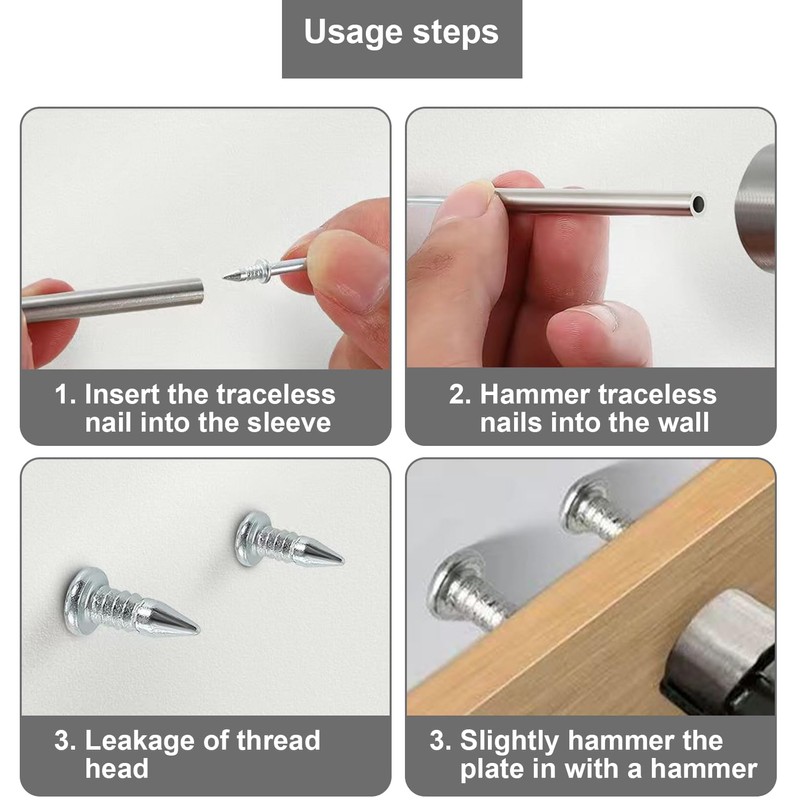 Usage steps

1. Insert the traceless nail into the sleeve

2. Hammer traceless nails into the wall

3. Leakage of thread head

3. Slightly hammer the plate in with a hammer