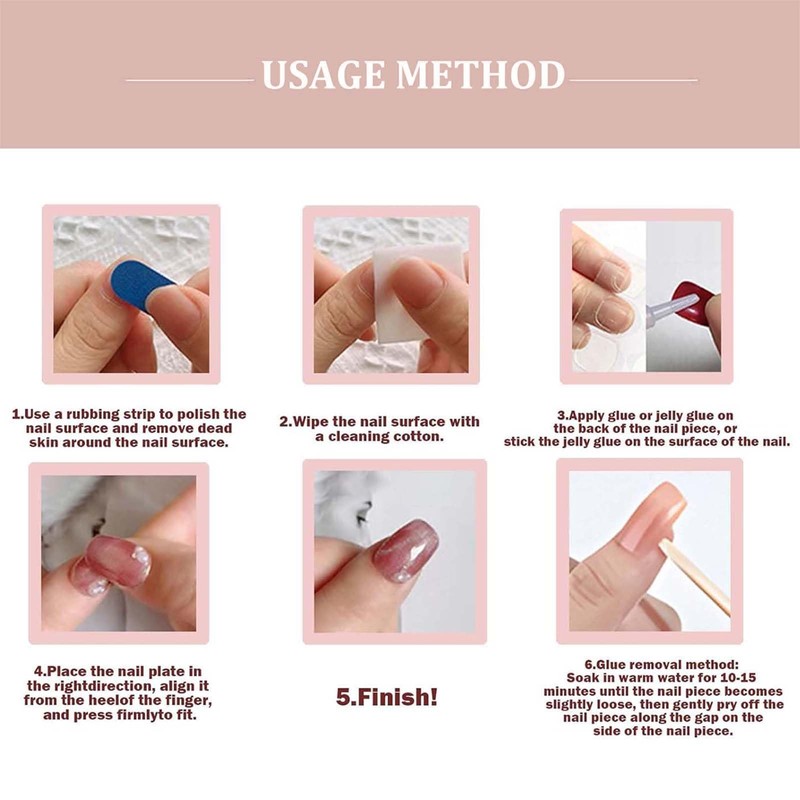 USAGE METHOD

1.Use a rubbing strip to polish the nail surface and remove dead skin around the nail surface.

2.Wipe the nail surface with a cleaning cotton.

3.Apply glue or jelly glue on the back of the nail piece, or stick the jelly glue on the surface of the nail.

4.Place the nail plate in the rightdirection, align it from the heelof the finger, and press firmlyto fit.

5.Finish!

6.Glue removal method: Soak in warm water for 10-15 minutes until the nail piece becomes slightly loose, then gently pry off the nail piece along the gap on the side of the nail piece.