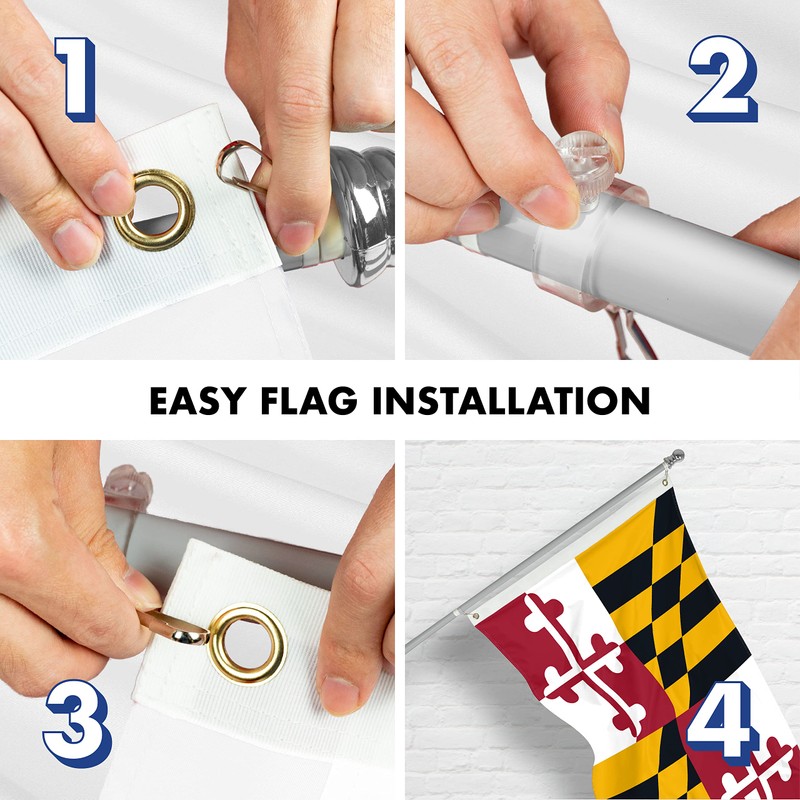 1

2

EASY FLAG INSTALLATION

3

4