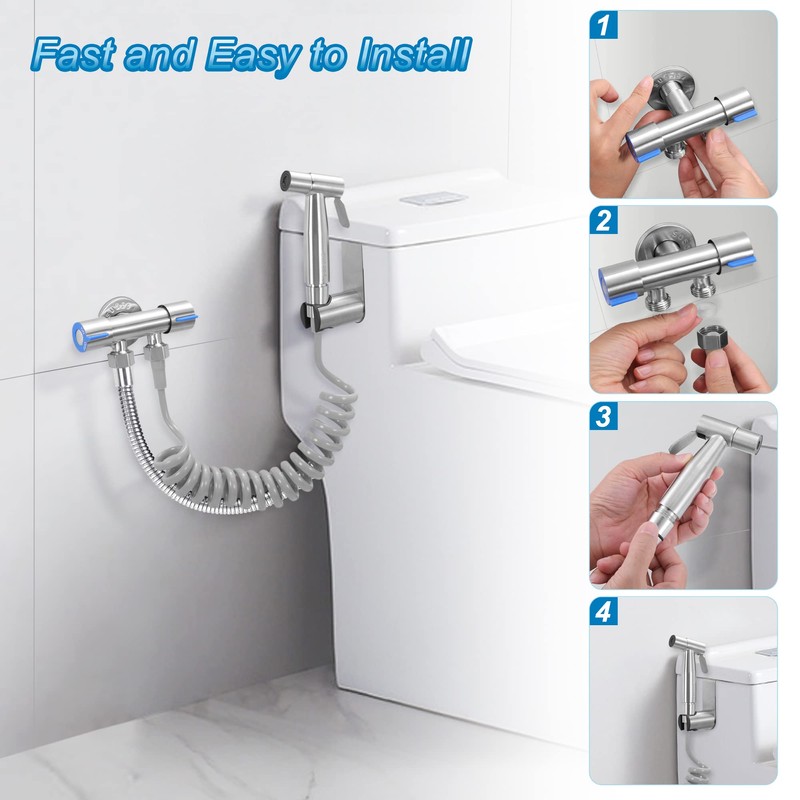 Fast and Easy to Install

1

2

3

4