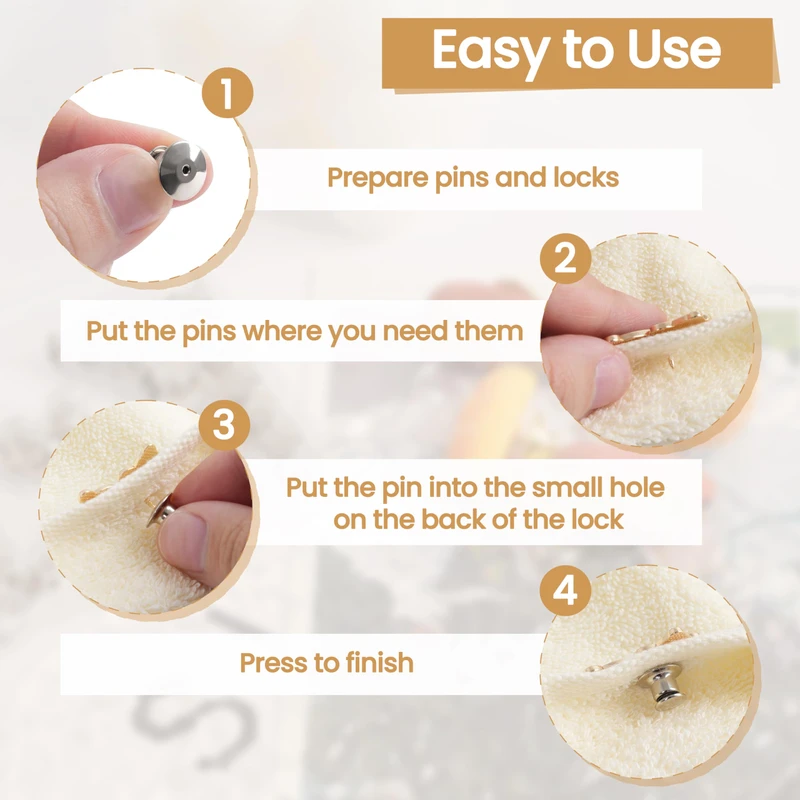 Easy to Use

1

Prepare pins and locks

2

Put the pins where you need them

3

Put the pin into the small hole on the back of the lock

4

Press to finish