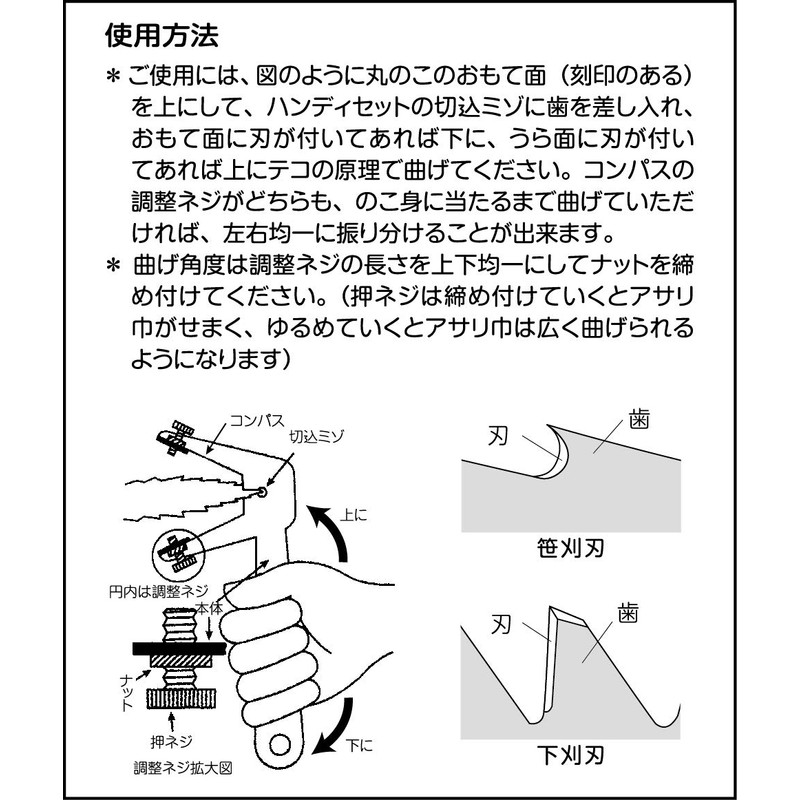 使用方法

＊ ご使用には、図のように丸のこのおもて面（刻印のある）を上にして、ハンディセットの切込ミゾに歯を差し入れ、おもて面に刃が付いてあれば下に、うら面に刃が付いてあれば上にテコの原理で曲げてください。コンパスの調整ネジがどちらも、のこ身に当たるまで曲げていただければ、左右均一に振り分けることが出来ます。

＊ 曲げ角度は調整ネジの長さを上下均一にしてナットを締め付けてください。（押ネジは締め付けていくとアサリ巾がせまく、ゆるめていくとアサリ巾は広く曲げられるようになります）

コンパス
切込ミゾ
上に
円内は調整ネジ
本体
ナット
押ネジ
調整ネジ拡大図
下に

刃
歯
笹刈刃

刃
歯
下刈刃