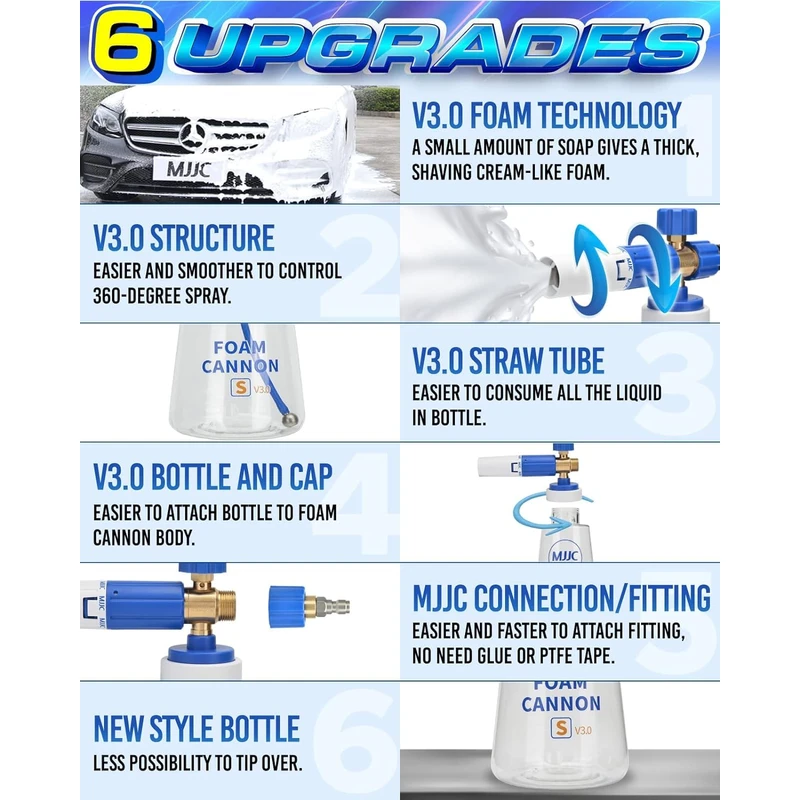 6 UPGRADES

MJJC

V3.0 FOAM TECHNOLOGY
A SMALL AMOUNT OF SOAP GIVES A THICK, SHAVING CREAM-LIKE FOAM.

1

V3.0 STRUCTURE
EASIER AND SMOOTHER TO CONTROL 360-DEGREE SPRAY.

2

MJJC

FOAM CANNON
S V3.0

V3.0 STRAW TUBE
EASIER TO CONSUME ALL THE LIQUID IN BOTTLE.

3

V3.0 BOTTLE AND CAP
EASIER TO ATTACH BOTTLE TO FOAM CANNON BODY.

4

MJJC

MJJC

MJJC CONNECTION/FITTING
EASIER AND FASTER TO ATTACH FITTING, NO NEED GLUE OR PTFE TAPE.

5

NEW STYLE BOTTLE
LESS POSSIBILITY TO TIP OVER.

6

FOAM CANNON
S V3.0