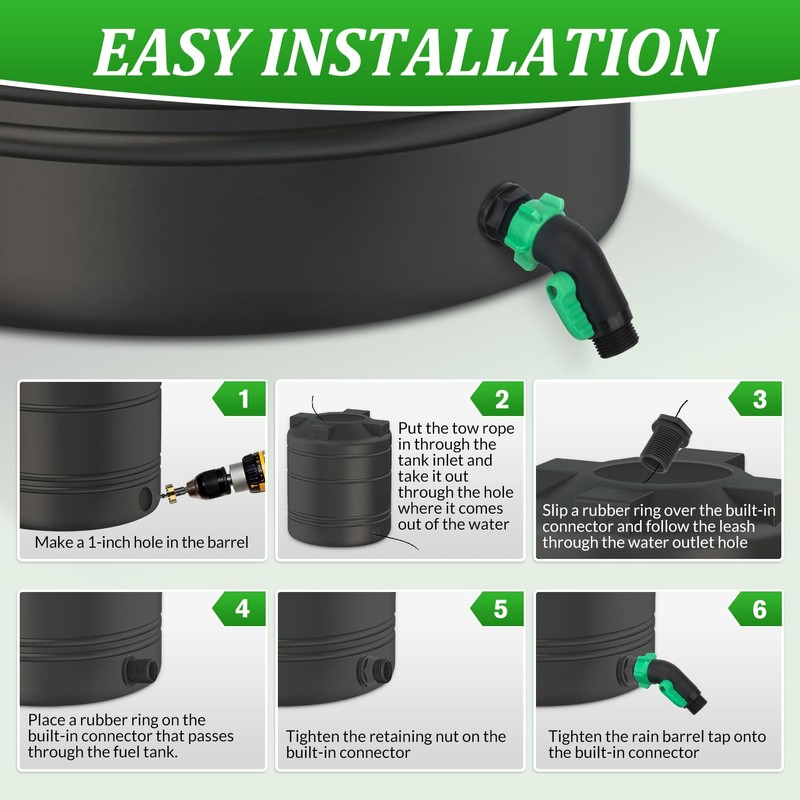 EASY INSTALLATION

1

Make a 1-inch hole in the barrel

2

Put the tow rope in through the tank inlet and take it out through the hole where it comes out of the water

3

Slip a rubber ring over the built-in connector and follow the leash through the water outlet hole

4

Place a rubber ring on the built-in connector that passes through the fuel tank.

5

Tighten the retaining nut on the built-in connector

6

Tighten the rain barrel tap onto the built-in connector