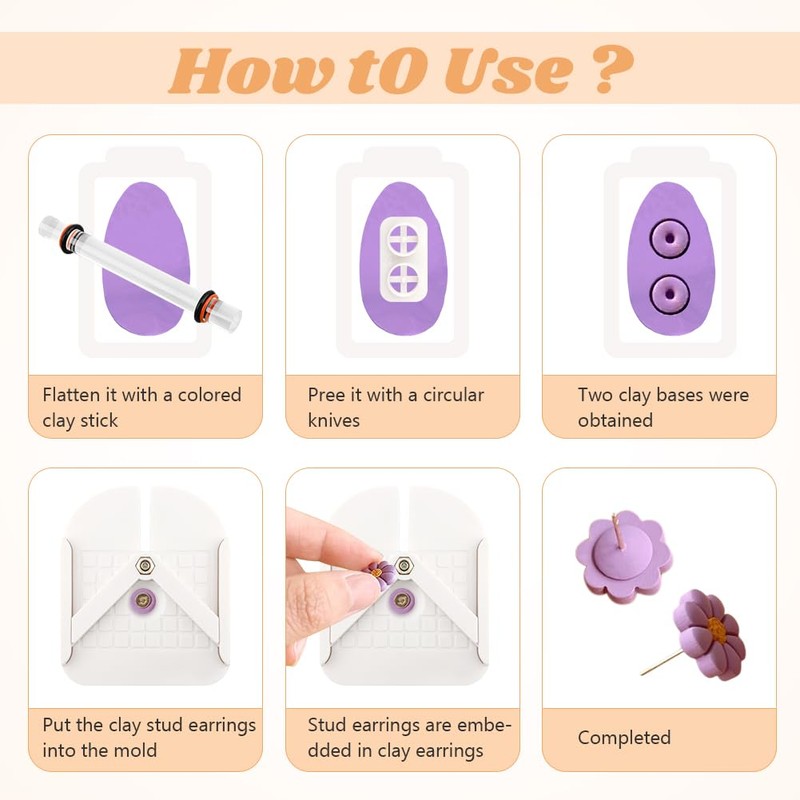 How tO Use ?

Flatten it with a colored clay stick

Pree it with a circular knives

Two clay bases were obtained

Put the clay stud earrings into the mold

Stud earrings are embedded in clay earrings

Completed