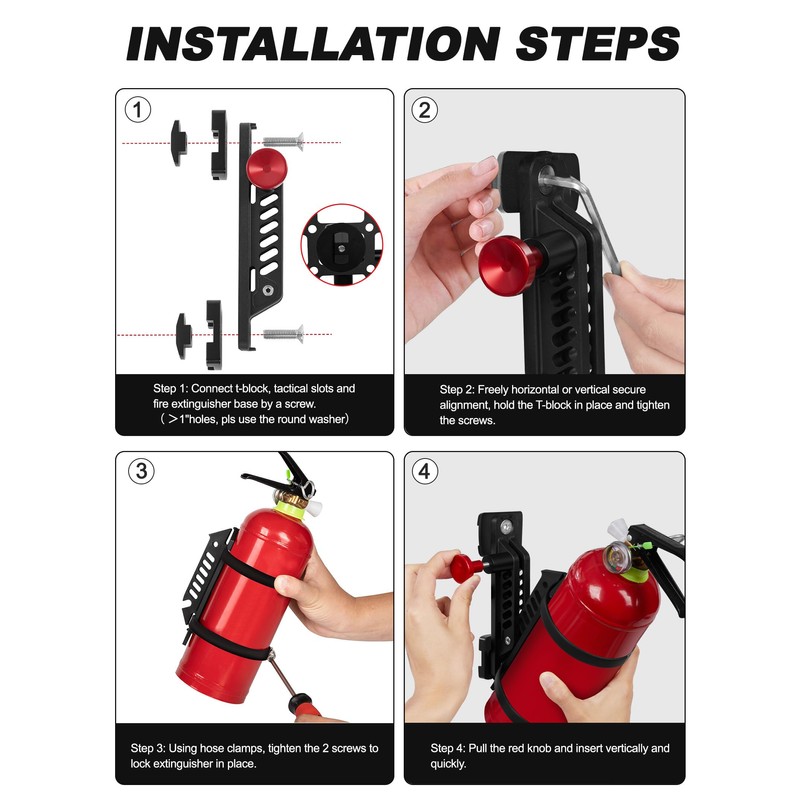 INSTALLATION STEPS

1

Step 1: Connect t-block, tactical slots and fire extinguisher base by a screw. （＞1"holes, pls use the round washer）

2

Step 2: Freely horizontal or vertical secure alignment, hold the T-block in place and tighten the screws.

3

Step 3: Using hose clamps, tighten the 2 screws to lock extinguisher in place.

4

Step 4: Pull the red knob and insert vertically and quickly.