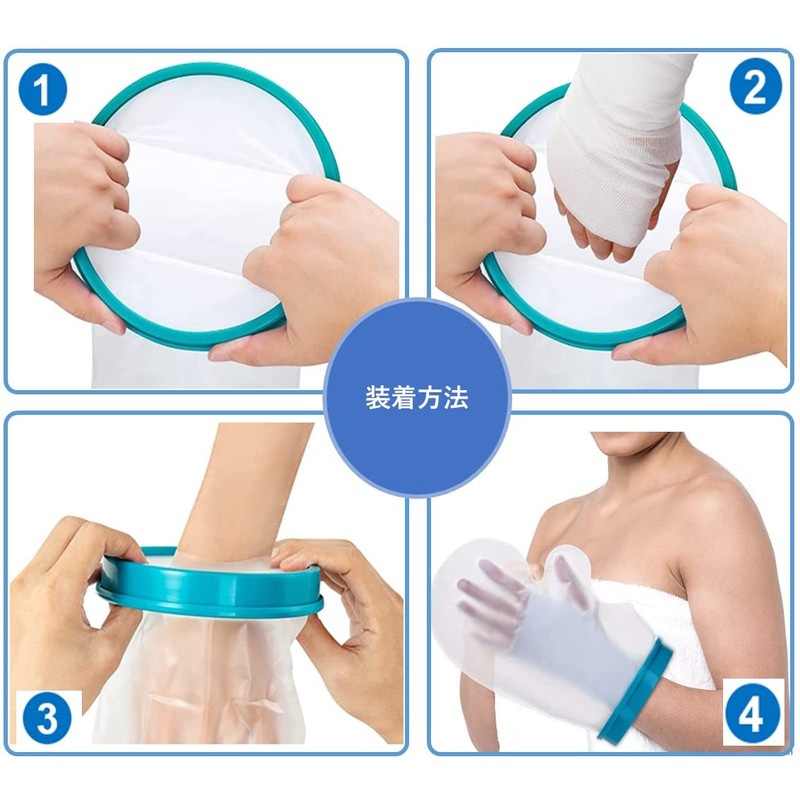 1

2

装着方法

3

4