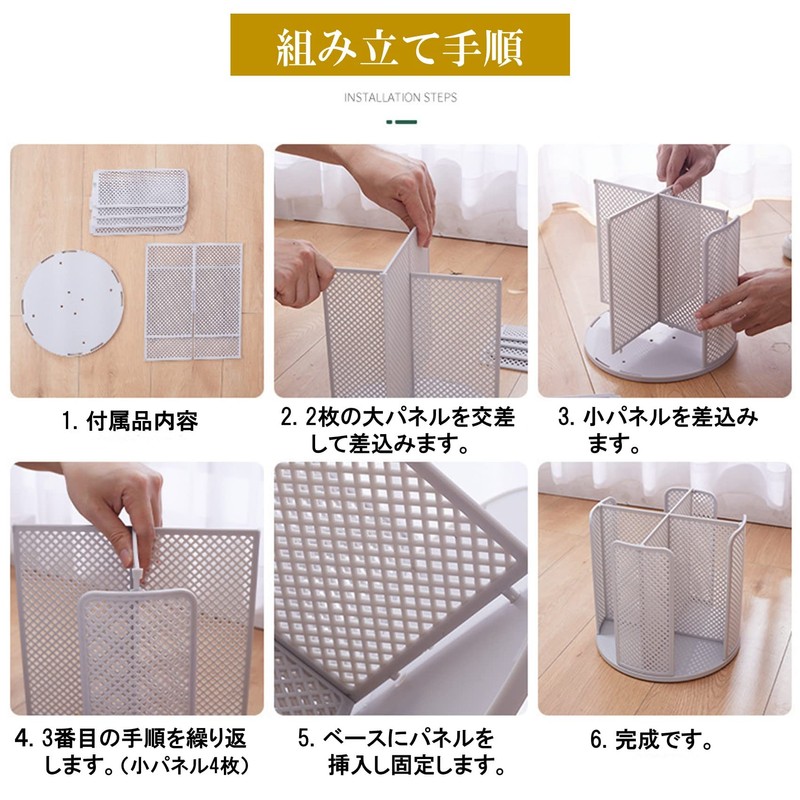 組み立て手順

INSTALLATION STEPS

1. 付属品内容

2. 2枚の大パネルを交差して差込みます。

3. 小パネルを差込みます。

4. 3番目の手順を繰り返します。(小パネル4枚)

5. ベースにパネルを挿入し固定します。

6. 完成です。