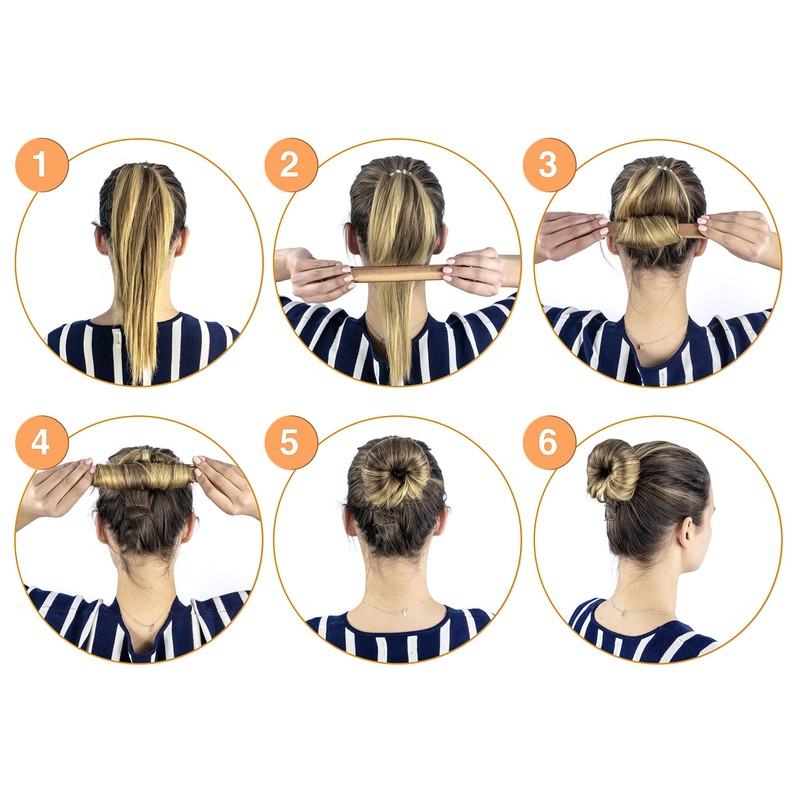 1

2

3

4

5

6