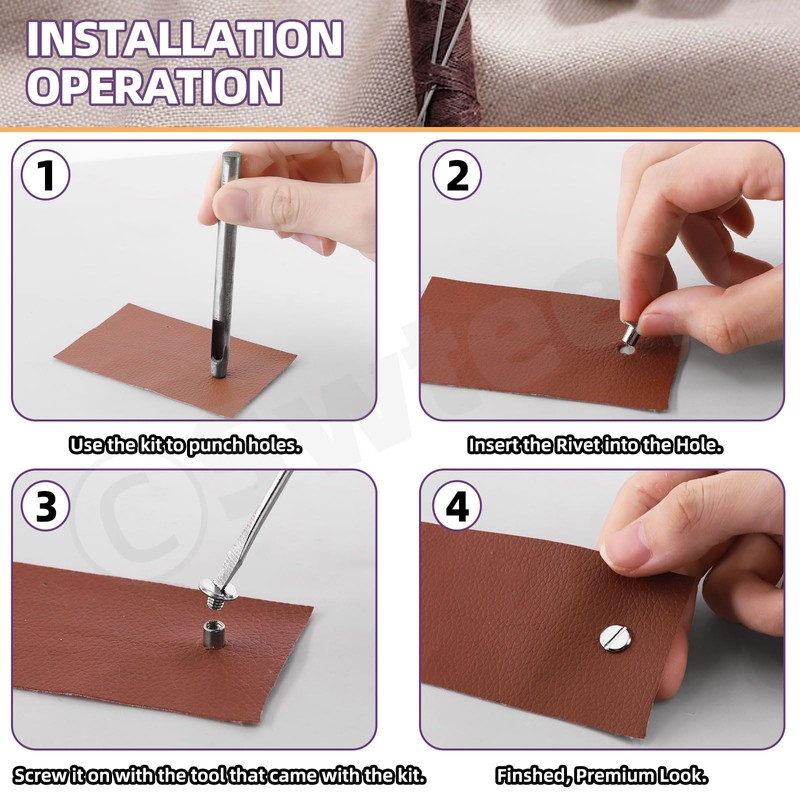 INSTALLATION OPERATION

1

Use the kit to punch holes.

2

Insert the Rivet into the Hole.

3

Screw it on with the tool that came with the kit.

4

Finshed, Premium Look.