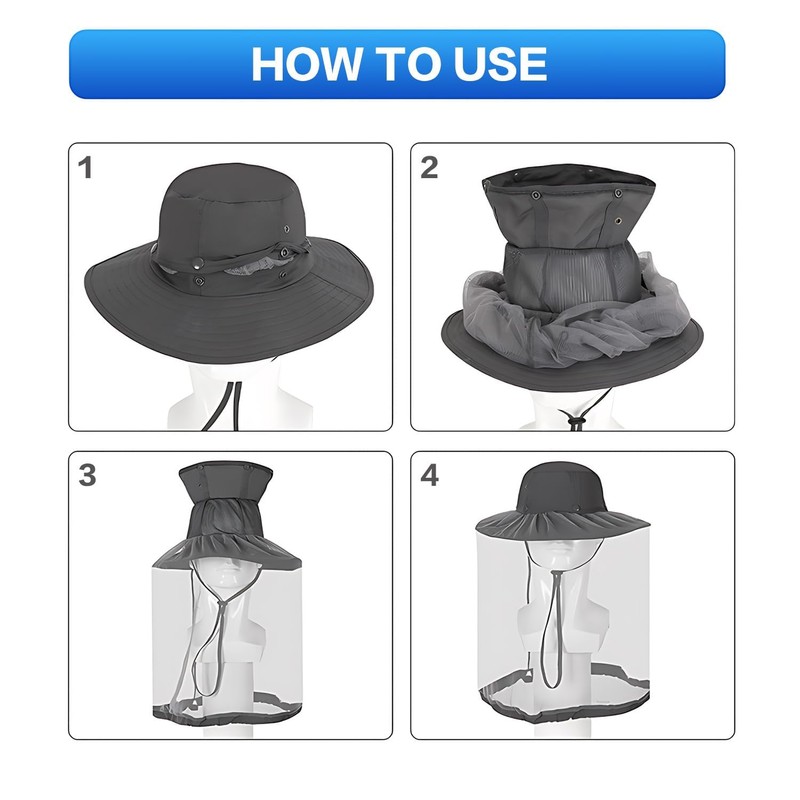 HOW TO USE

1

2

3

4