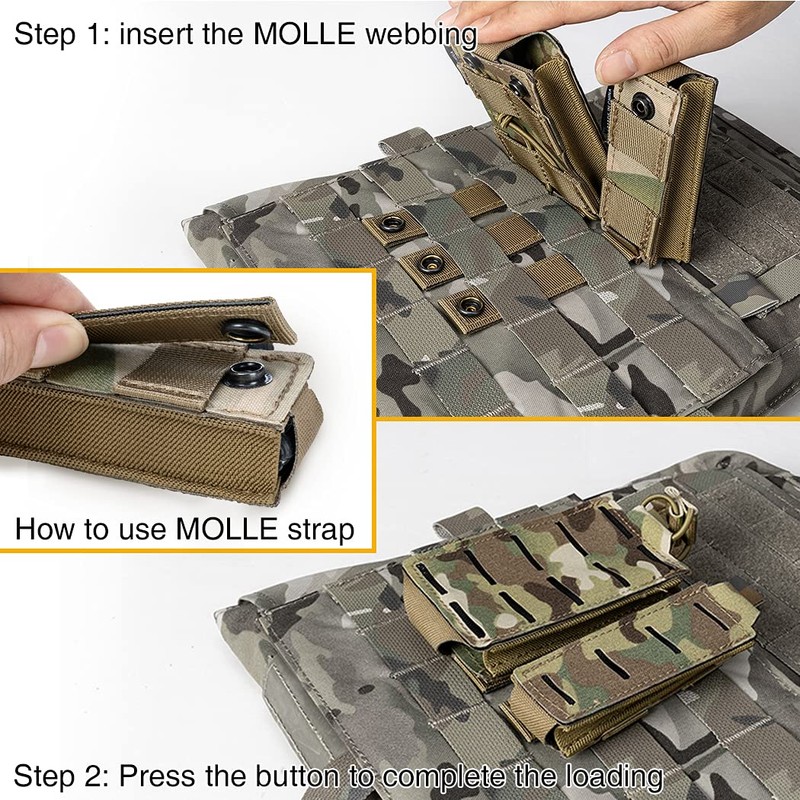 Step 1: insert the MOLLE webbing

How to use MOLLE strap

Step 2: Press the button to complete the loading