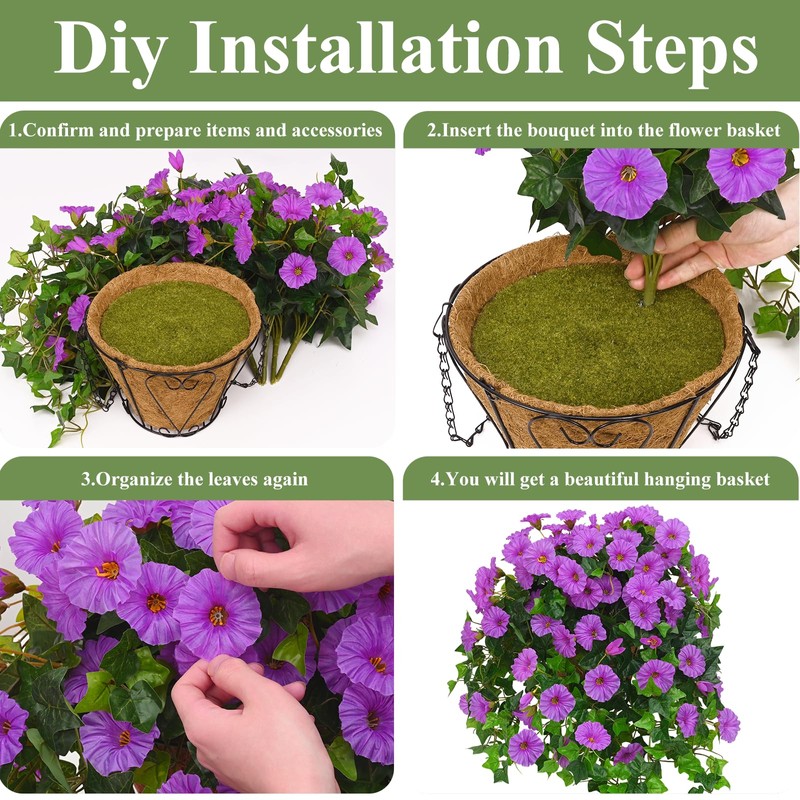 Diy Installation Steps

1.Confirm and prepare items and accessories

2.Insert the bouquet into the flower basket

3.Organize the leaves again

4.You will get a beautiful hanging basket