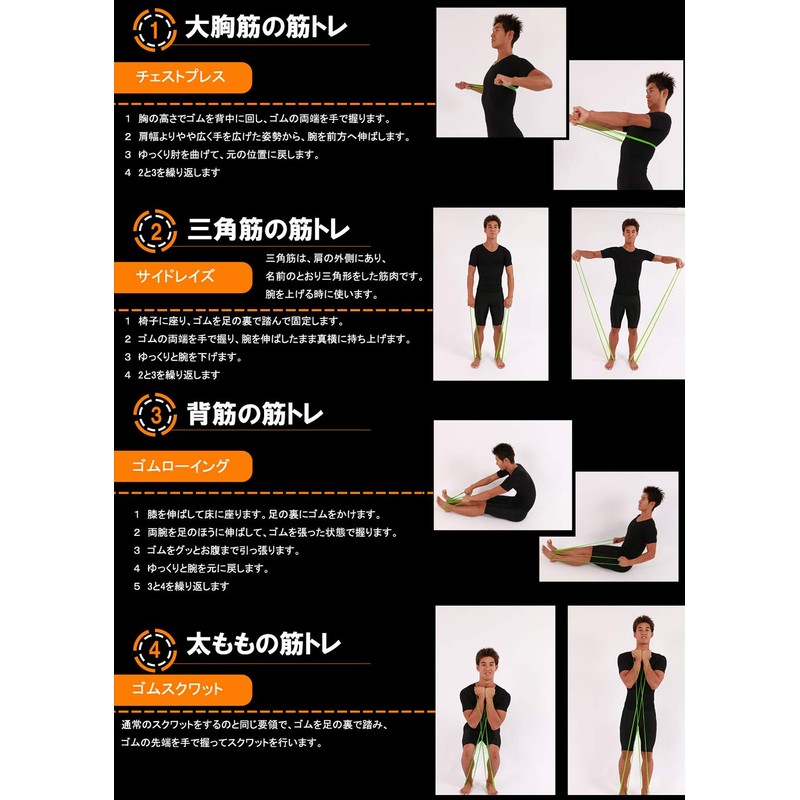 1 大胸筋の筋トレ

チェストプレス

1 胸の高さでゴムを背中に回し、ゴムの両端を手で握ります。
2 肩幅よりやや広く手を広げた姿勢から、腕を前方へ伸ばします。
3 ゆっくり肘を曲げて、元の位置に戻します。
4 2と3を繰り返します

2 三角筋の筋トレ

サイドレイズ

三角筋は、肩の外側にあり、名前のとおり三角形をした筋肉です。腕を上げる時に使います。

1 椅子に座り、ゴムを足の裏で踏んで固定します。
2 ゴムの両端を手で握り、腕を伸ばしたまま真横に持ち上げます。
3 ゆっくりと腕を下げます。
4 2と3を繰り返します

3 背筋の筋トレ

ゴムローイング

1 膝を伸ばして床に座ります。足の裏にゴムをかけます。
2 両腕を足のほうに伸ばして、ゴムを張った状態で握ります。
3 ゴムをグッとお腹まで引っ張ります。
4 ゆっくりと腕を元に戻します。
5 3と4を繰り返します

4 太ももの筋トレ

ゴムスクワット

通常のスクワットをするのと同じ要領で、ゴムを足の裏で踏み、ゴムの先端を手で握ってスクワットを行います。