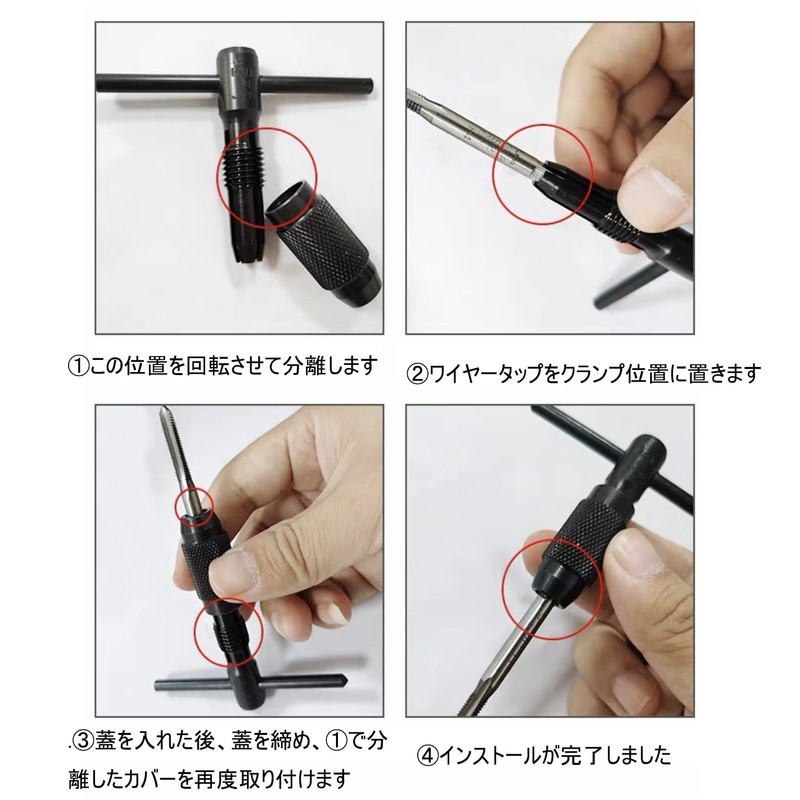 ①この位置を回転させて分離します

②ワイヤータップをクランプ位置に置きます

.③蓋を入れた後、蓋を締め、①で分離したカバーを再度取り付けます

④インストールが完了しました