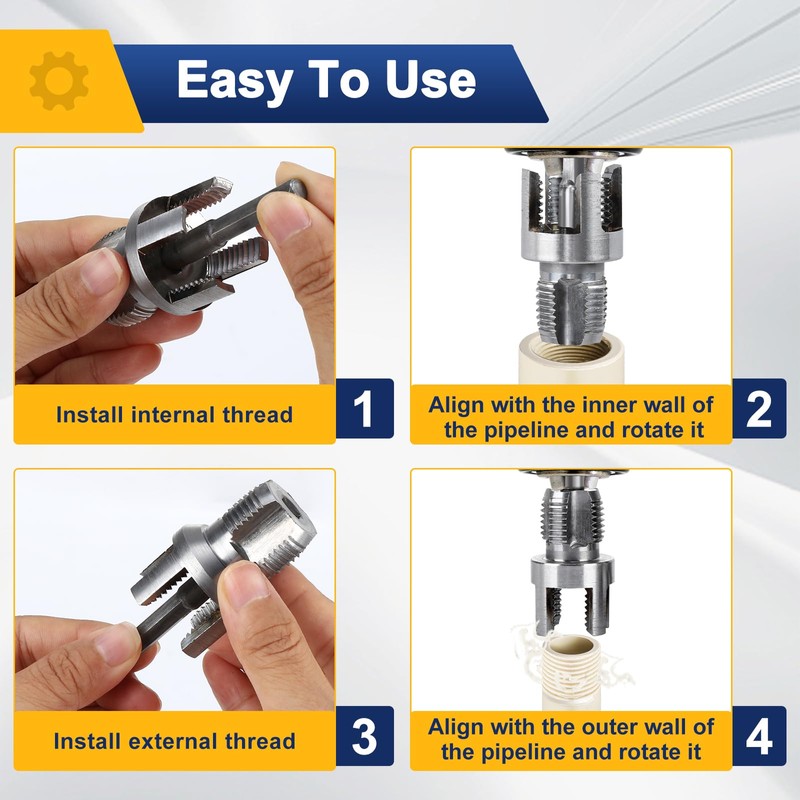 Easy To Use

Install internal thread

1

Align with the inner wall of the pipeline and rotate it

2

Install external thread

3

Align with the outer wall of the pipeline and rotate it

4