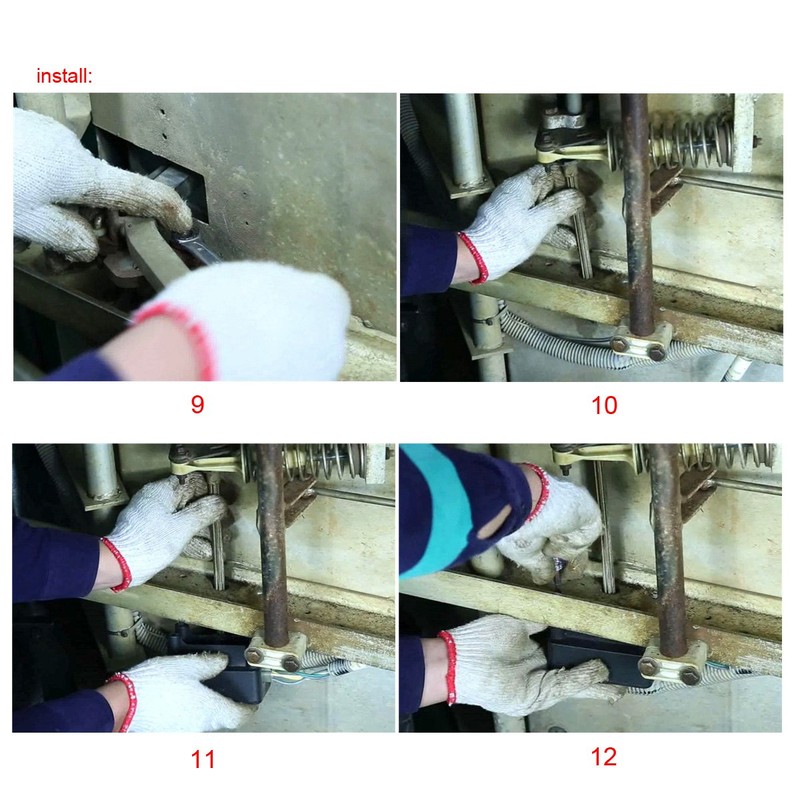 install:

9

10

11

12