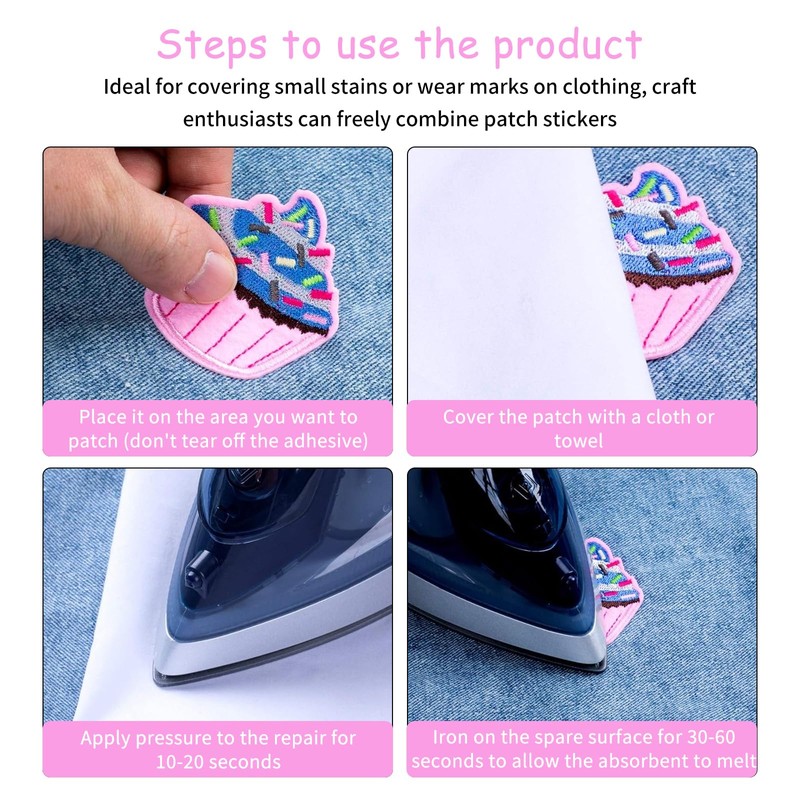 Steps to use the product

Ideal for covering small stains or wear marks on clothing, craft enthusiasts can freely combine patch stickers

Place it on the area you want to patch (don't tear off the adhesive)

Cover the patch with a cloth or towel

Apply pressure to the repair for 10-20 seconds

Iron on the spare surface for 30-60 seconds to allow the absorbent to melt