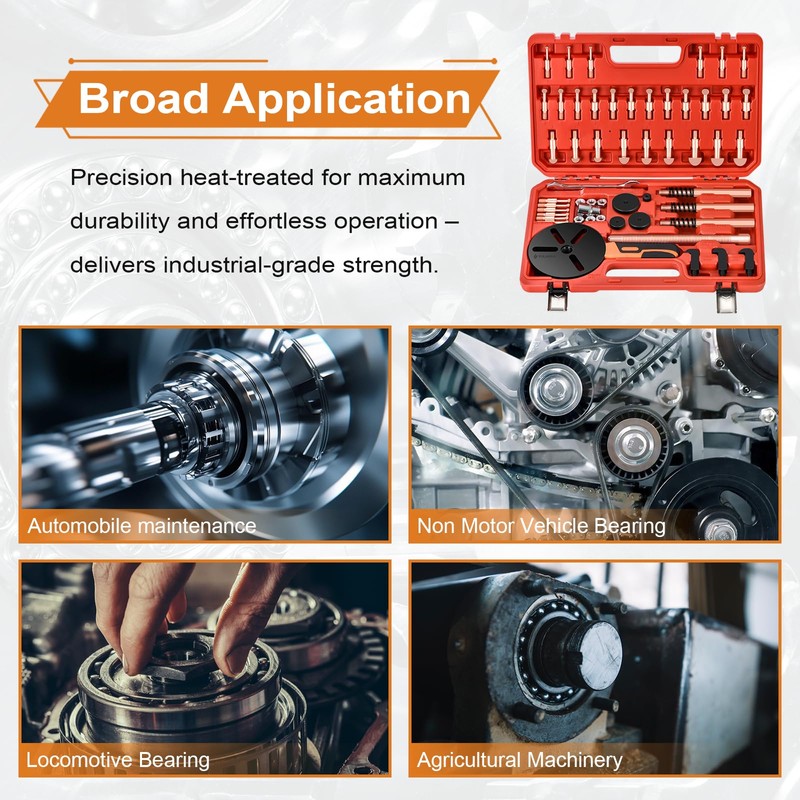 Broad Application

Precision heat-treated for maximum durability and effortless operation – delivers industrial-grade strength.

Automobile maintenance

Non Motor Vehicle Bearing

Locomotive Bearing

Agricultural Machinery