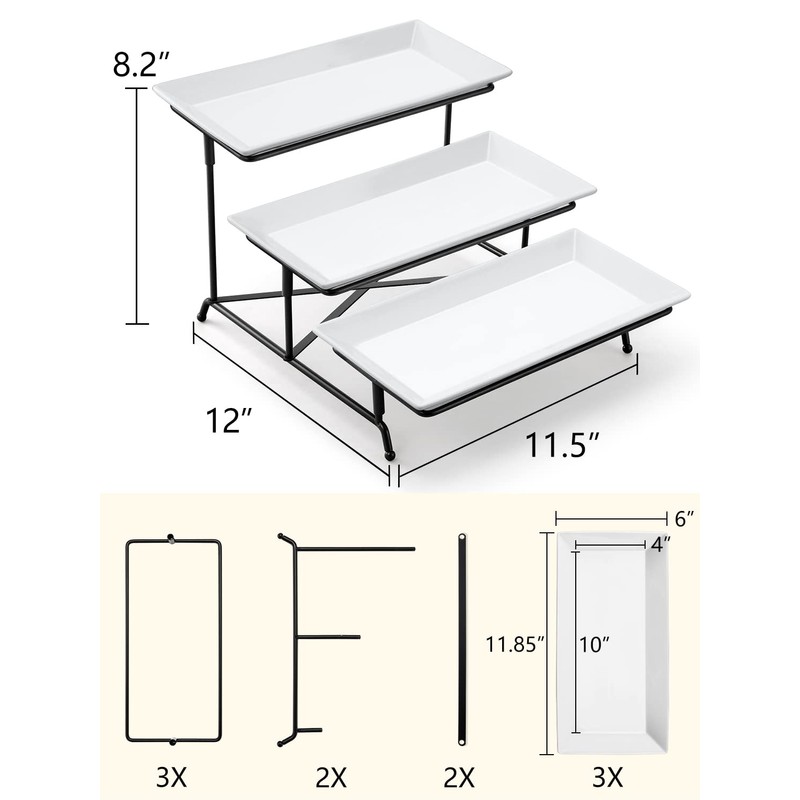 8.2″

12″

11.5″

6″

4″

11.85″

10″

3X

2X

2X

3X