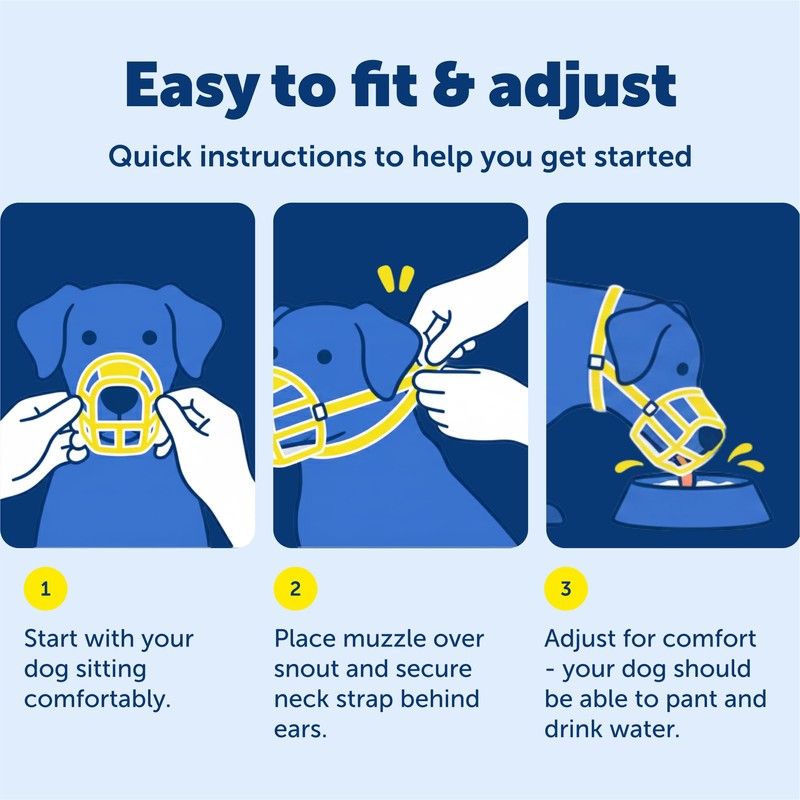 Easy to fit & adjust

Quick instructions to help you get started

1

Start with your dog sitting comfortably.

2

Place muzzle over snout and secure neck strap behind ears.

3

Adjust for comfort - your dog should be able to pant and drink water.