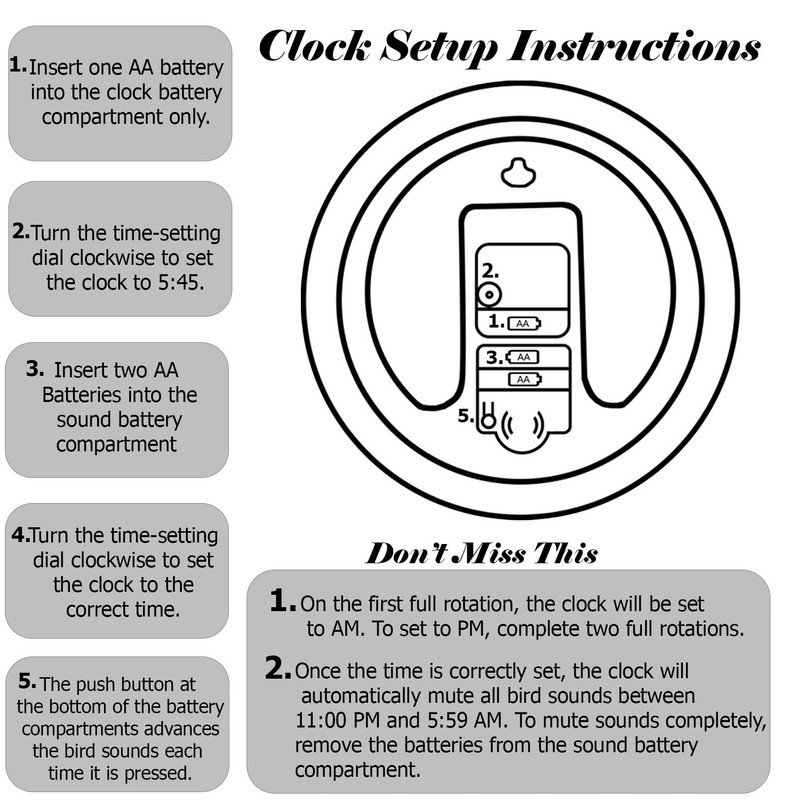 Clock Setup Instructions

1. Insert one AA battery into the clock battery compartment only.

2. Turn the time-setting dial clockwise to set the clock to 5:45.

3. Insert two AA Batteries into the sound battery compartment

4. Turn the time-setting dial clockwise to set the clock to the correct time.

5. The push button at the bottom of the battery compartments advances the bird sounds each time it is pressed.

2.

1. AA

3. AA

AA

5.

Don't Miss This

1. On the first full rotation, the clock will be set to AM. To set to PM, complete two full rotations.

2. Once the time is correctly set, the clock will automatically mute all bird sounds between 11:00 PM and 5:59 AM. To mute sounds completely, remove the batteries from the sound battery compartment.