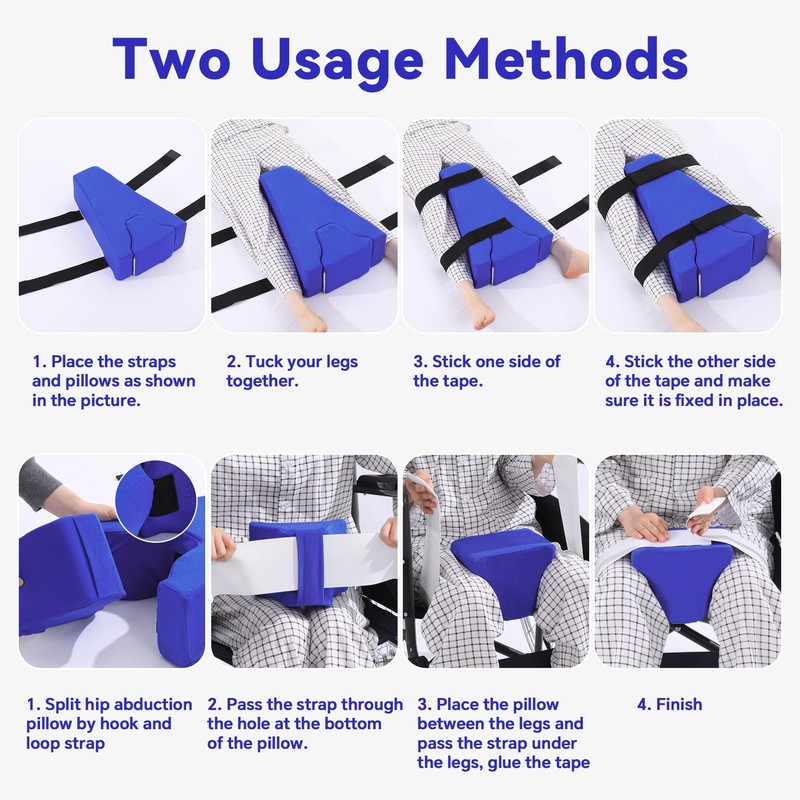 Two Usage Methods

1. Place the straps and pillows as shown in the picture.

2. Tuck your legs together.

3. Stick one side of the tape.

4. Stick the other side of the tape and make sure it is fixed in place.

1. Split hip abduction pillow by hook and loop strap

2. Pass the strap through the hole at the bottom of the pillow.

3. Place the pillow between the legs and pass the strap under the legs, glue the tape

4. Finish