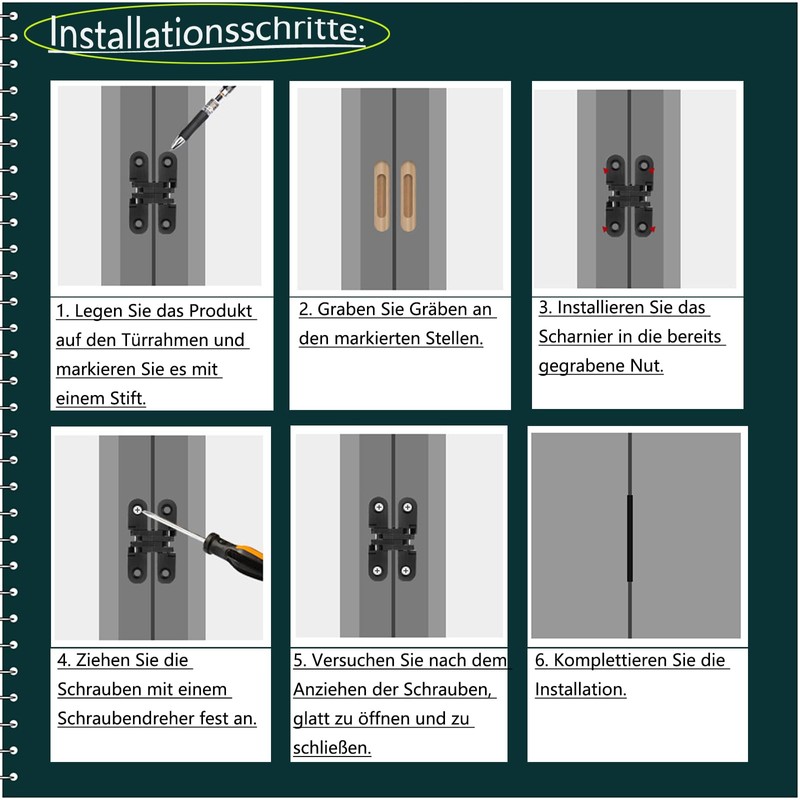 Installationsschritte:

1. Legen Sie das Produkt auf den Türrahmen und markieren Sie es mit einem Stift.

2. Graben Sie Gräben an den markierten Stellen.

3. Installieren Sie das Scharnier in die bereits gegrabene Nut.

4. Ziehen Sie die Schrauben mit einem Schraubendreher fest an.

5. Versuchen Sie nach dem Anziehen der Schrauben, glatt zu öffnen und zu schließen.

6. Komplettieren Sie die Installation.