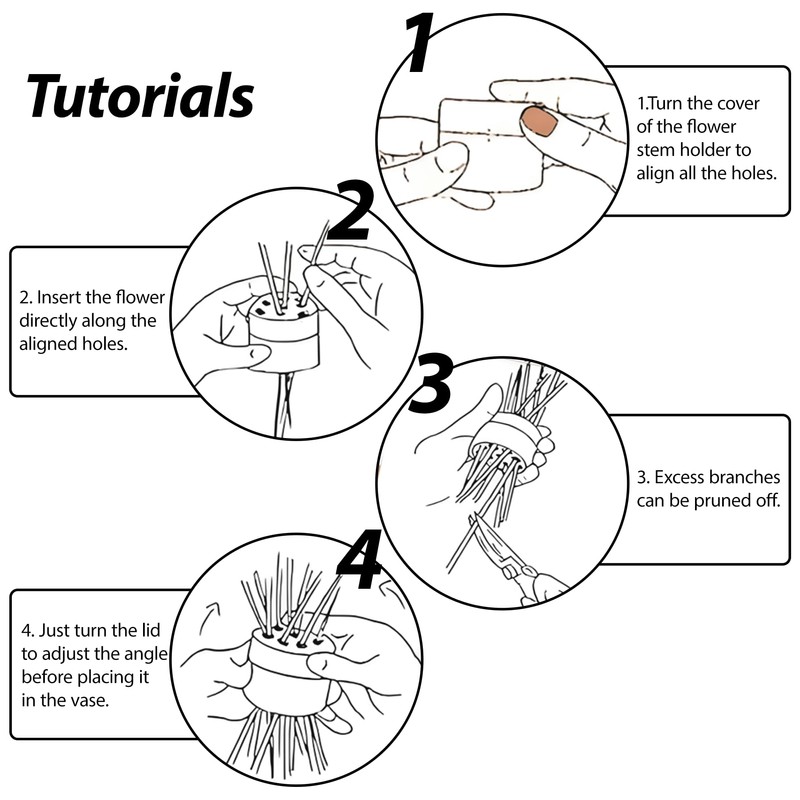 Tutorials

1

1.Turn the cover of the flower stem holder to align all the holes.

2

2. Insert the flower directly along the aligned holes.

3

3. Excess branches can be pruned off.

4

4. Just turn the lid to adjust the angle before placing it in the vase.