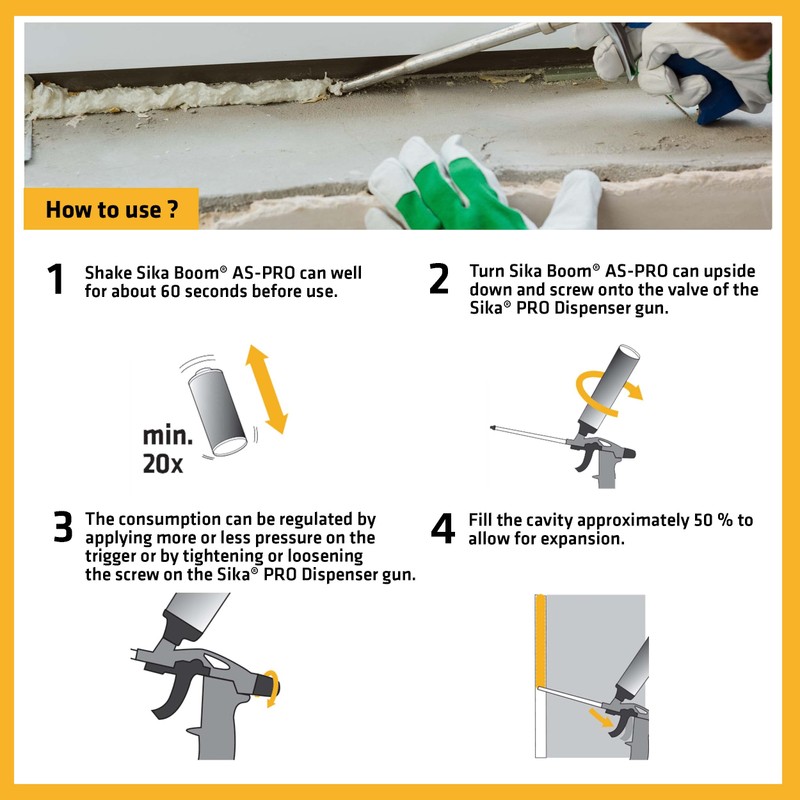 How to use ?

1 Shake Sika Boom® AS-PRO can well for about 60 seconds before use.

min. 20x

2 Turn Sika Boom® AS-PRO can upside down and screw onto the valve of the Sika® PRO Dispenser gun.

3 The consumption can be regulated by applying more or less pressure on the trigger or by tightening or loosening the screw on the Sika® PRO Dispenser gun.

4 Fill the cavity approximately 50 % to allow for expansion.