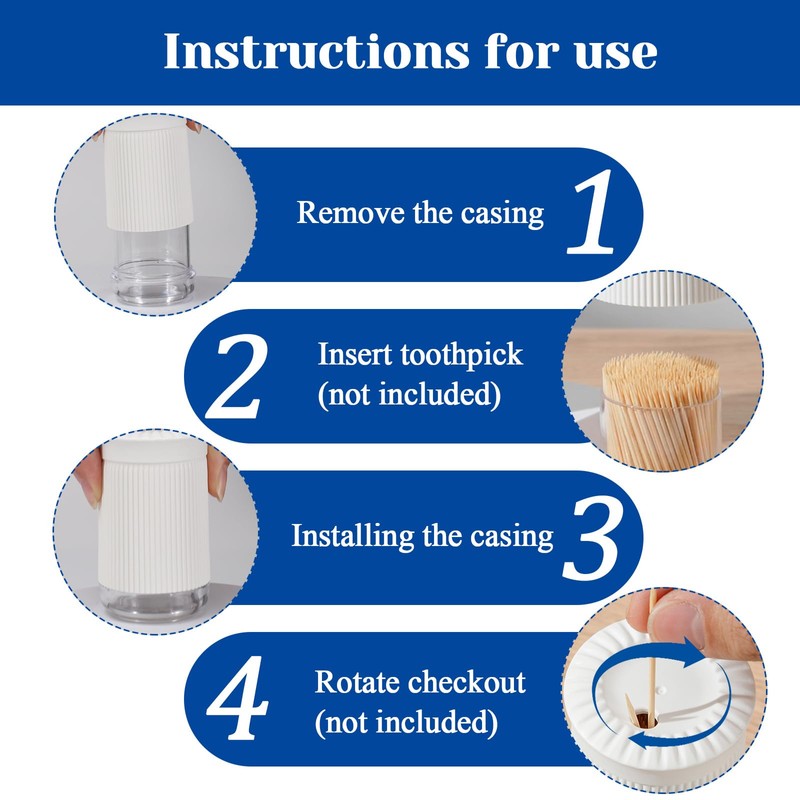 Instructions for use

Remove the casing 1

2 Insert toothpick (not included)

Installing the casing 3

4 Rotate checkout (not included)