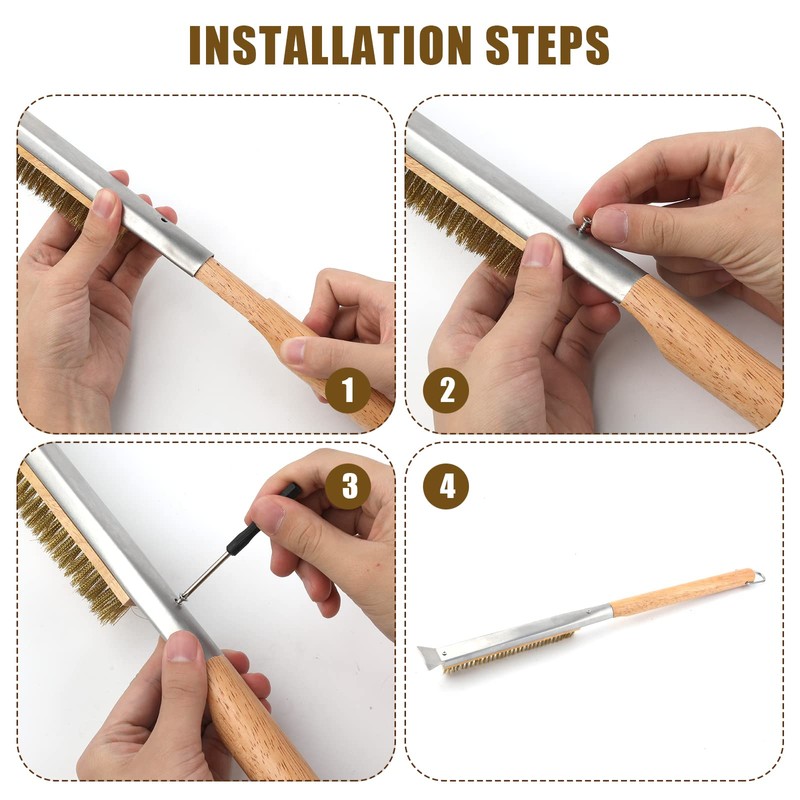 INSTALLATION STEPS

1

2

3

4