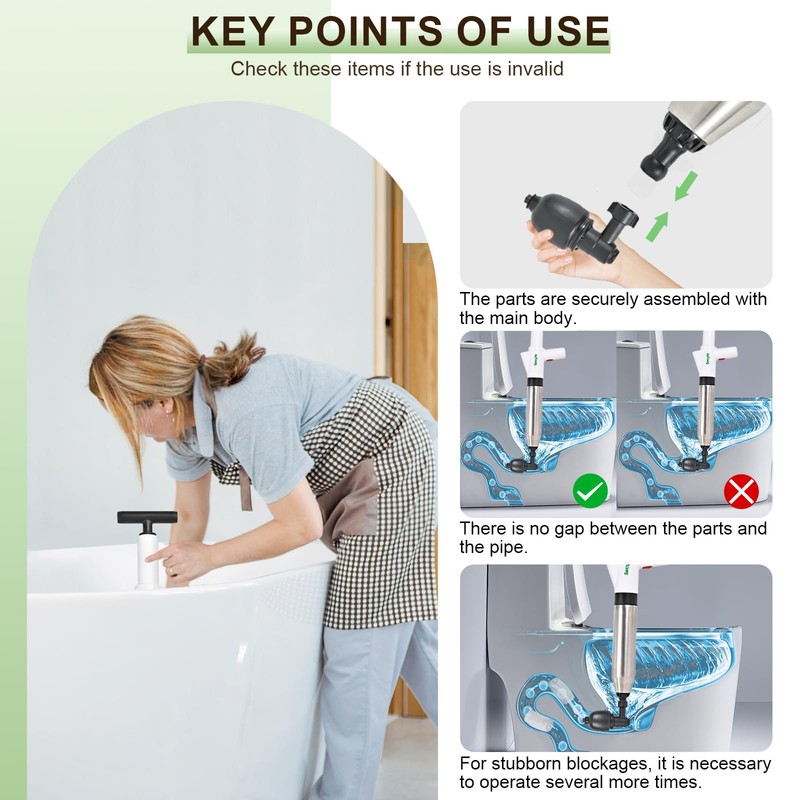 KEY POINTS OF USE

Check these items if the use is invalid

The parts are securely assembled with the main body.

There is no gap between the parts and the pipe.

For stubborn blockages, it is necessary to operate several more times.