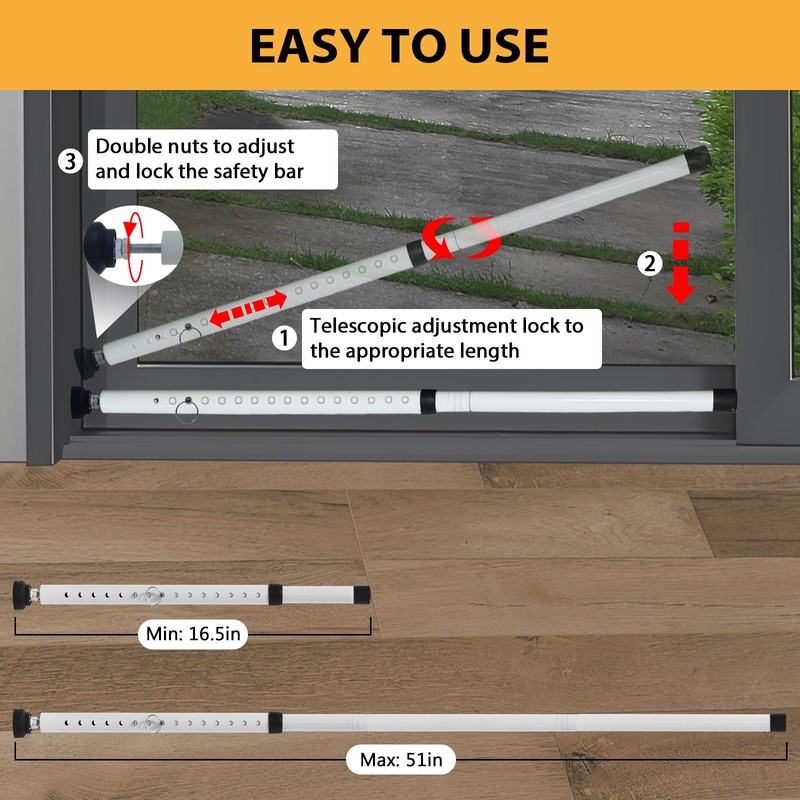 EASY TO USE

3 Double nuts to adjust and lock the safety bar

2

1 Telescopic adjustment lock to the appropriate length

Min: 16.5in

Max: 51in