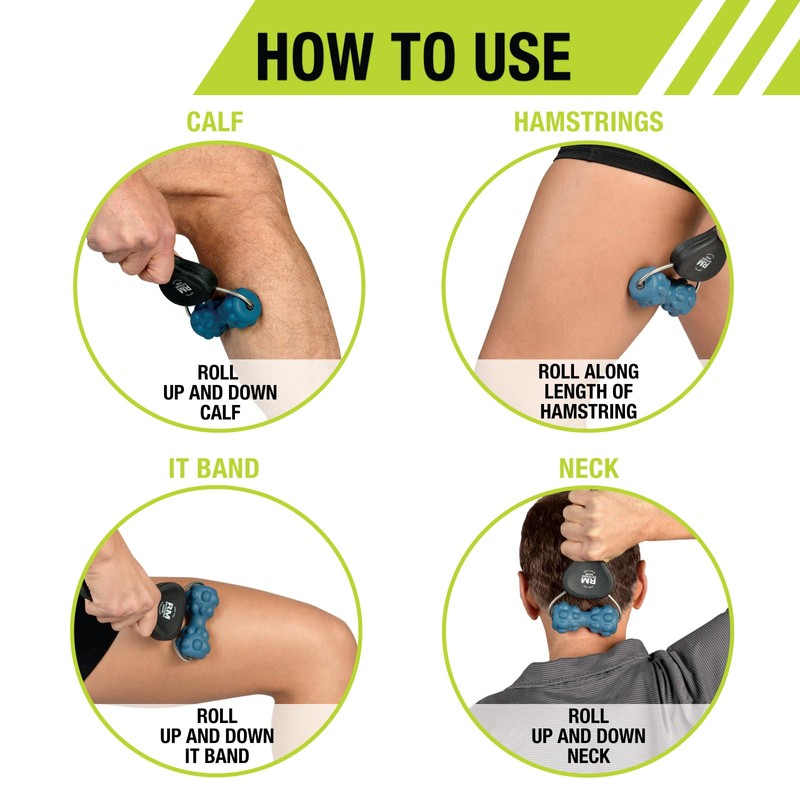 HOW TO USE

CALF

RM

ROLL
UP AND DOWN
CALF

HAMSTRINGS

RM

ROLL ALONG
LENGTH OF
HAMSTRING

IT BAND

RM

ROLL
UP AND DOWN
IT BAND

NECK

RM

ROLL
UP AND DOWN
NECK