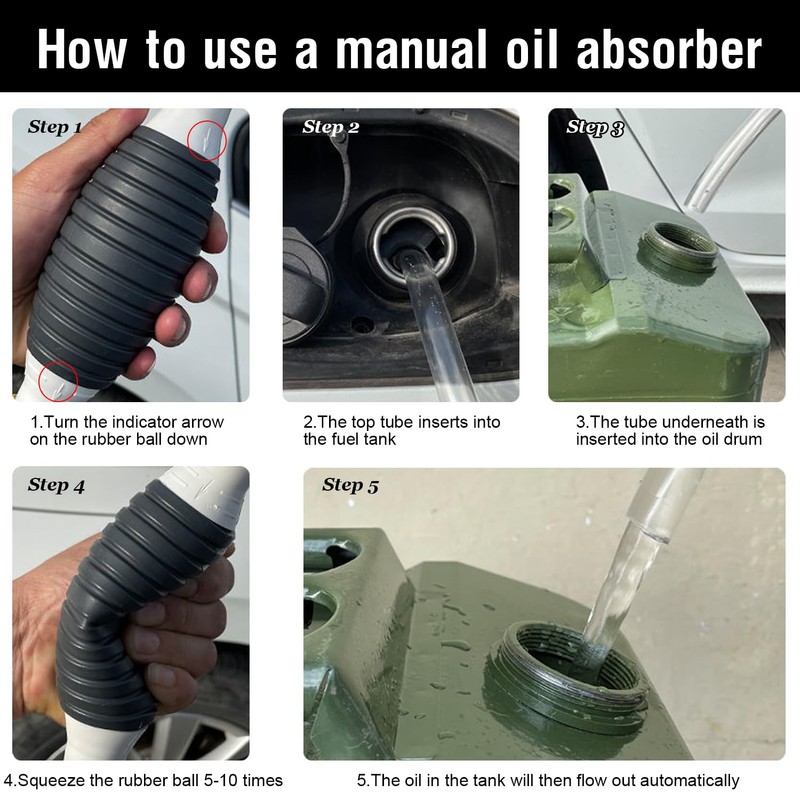 How to use a manual oil absorber

Step 1

1.Turn the indicator arrow on the rubber ball down

Step 2

2.The top tube inserts into the fuel tank

Step 3

3.The tube underneath is inserted into the oil drum

Step 4

4.Squeeze the rubber ball 5-10 times

Step 5

5.The oil in the tank will then flow out automatically