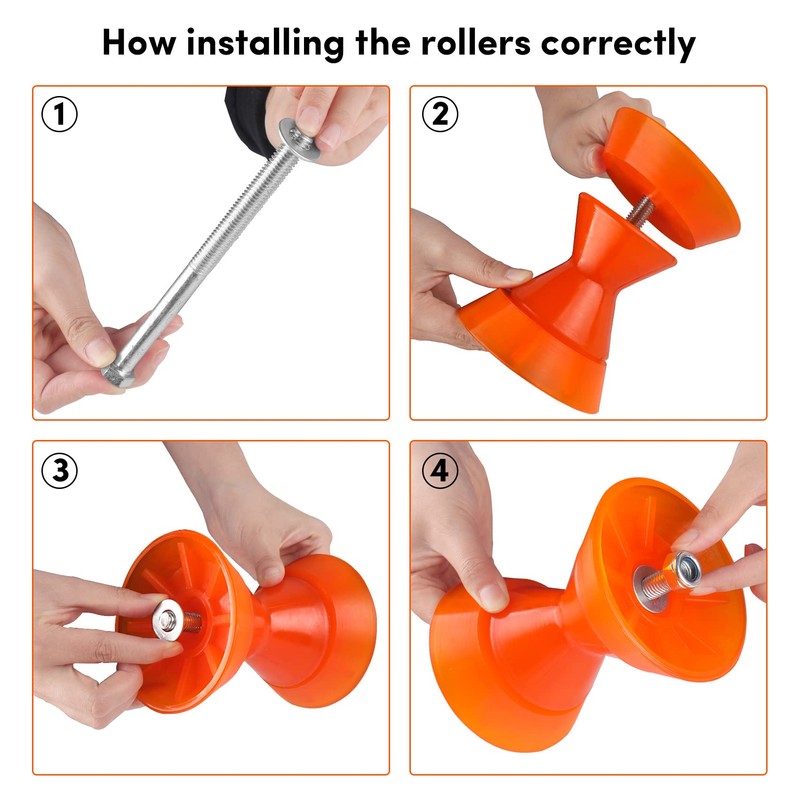 How installing the rollers correctly

①

②

③

④