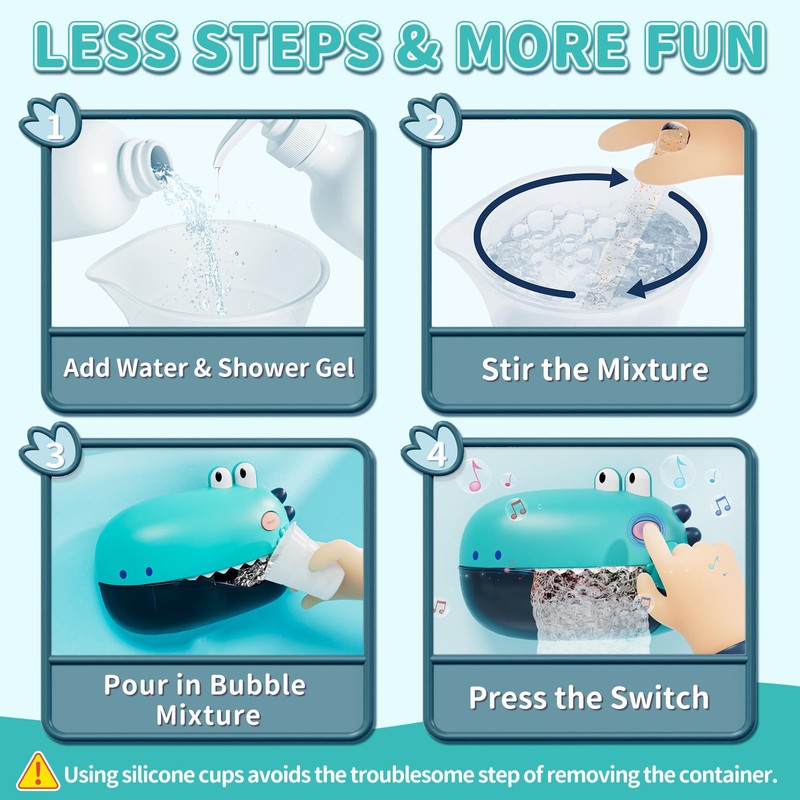 LESS STEPS & MORE FUN

1

Add Water & Shower Gel

2

Stir the Mixture

3

Pour in Bubble Mixture

4

Press the Switch

Using silicone cups avoids the troublesome step of removing the container.