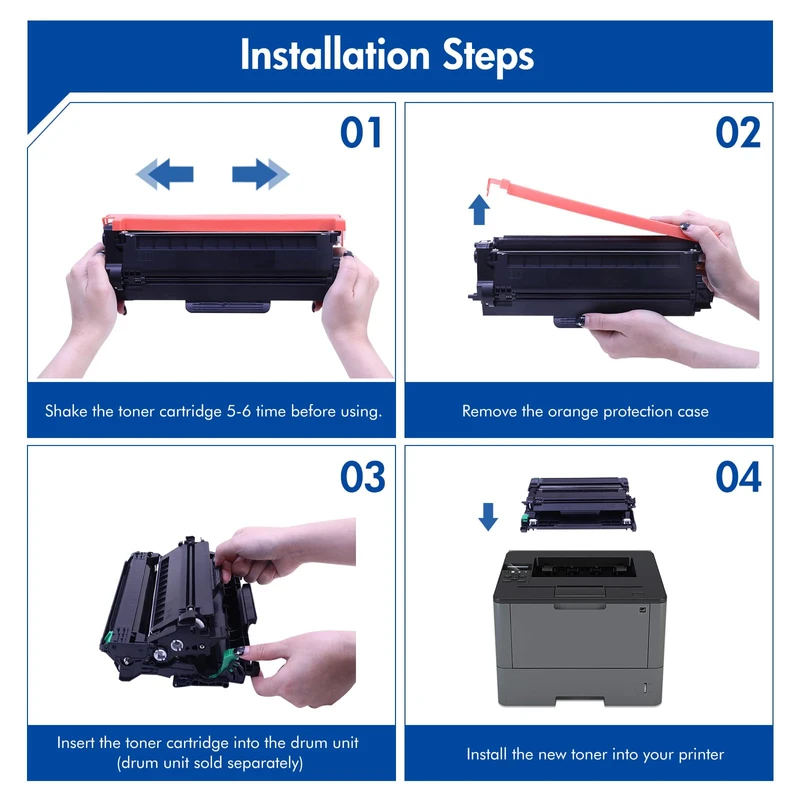 Installation Steps

01

Shake the toner cartridge 5-6 time before using.

02

Remove the orange protection case

03

Insert the toner cartridge into the drum unit (drum unit sold separately)

04

Install the new toner into your printer