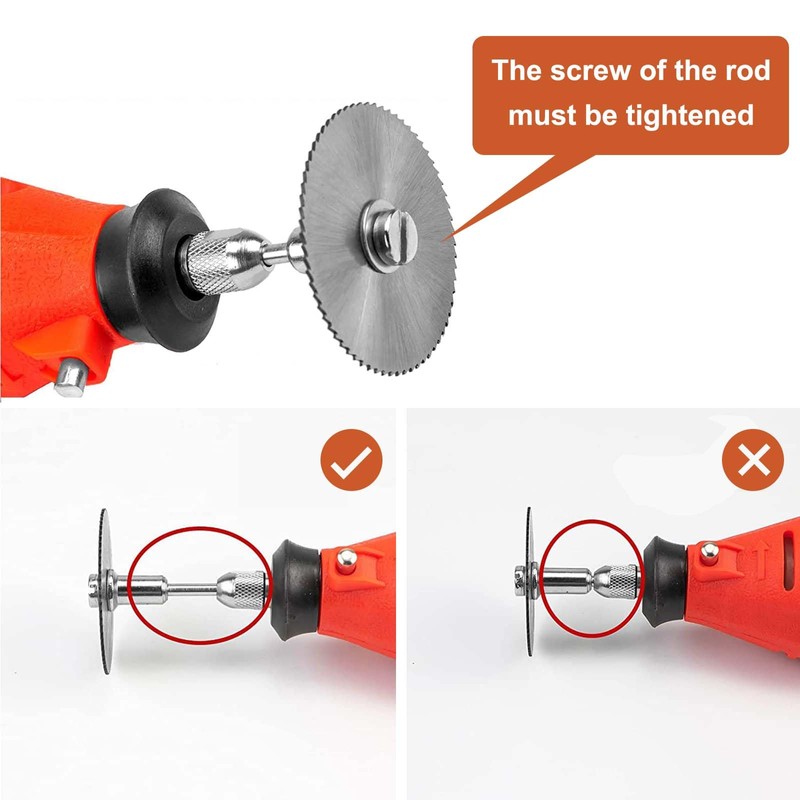 The screw of the rod must be tightened