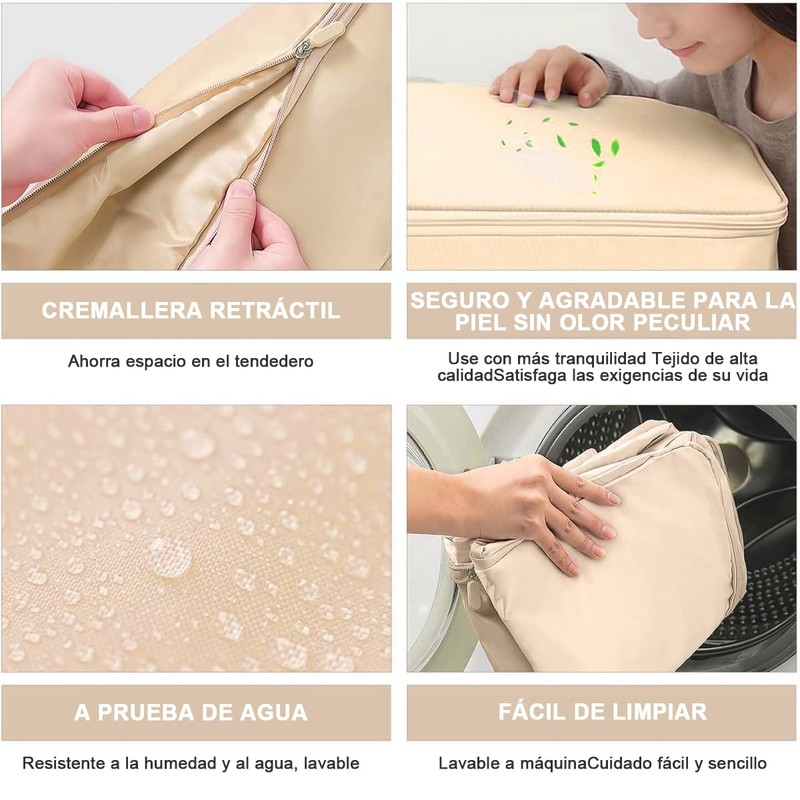 CREMALLERA RETRÁCTIL

Ahorra espacio en el tendedero

SEGURO Y AGRADABLE PARA LA PIEL SIN OLOR PECULIAR

Use con más tranquilidad Tejido de alta calidadSatisfaga las exigencias de su vida

A PRUEBA DE AGUA

Resistente a la humedad y al agua, lavable

FÁCIL DE LIMPIAR

Lavable a máquinaCuidado fácil y sencillo